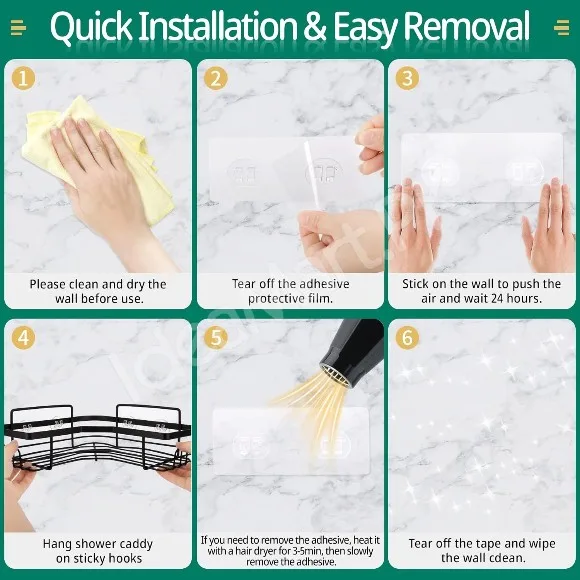 Quick Installation & Easy Removal

1
Please clean and dry the wall before use.

2
Tear off the adhesive protective film.

3
Stick on the wall to push the air and wait 24 hours.

4
Hang shower caddy on sticky hooks

5
If you need to remove the adhesive, heat it with a hair dryer for 3-5min, then slowly remove the adhesive.

6
Tear off the tape and wipe the wall cdean.