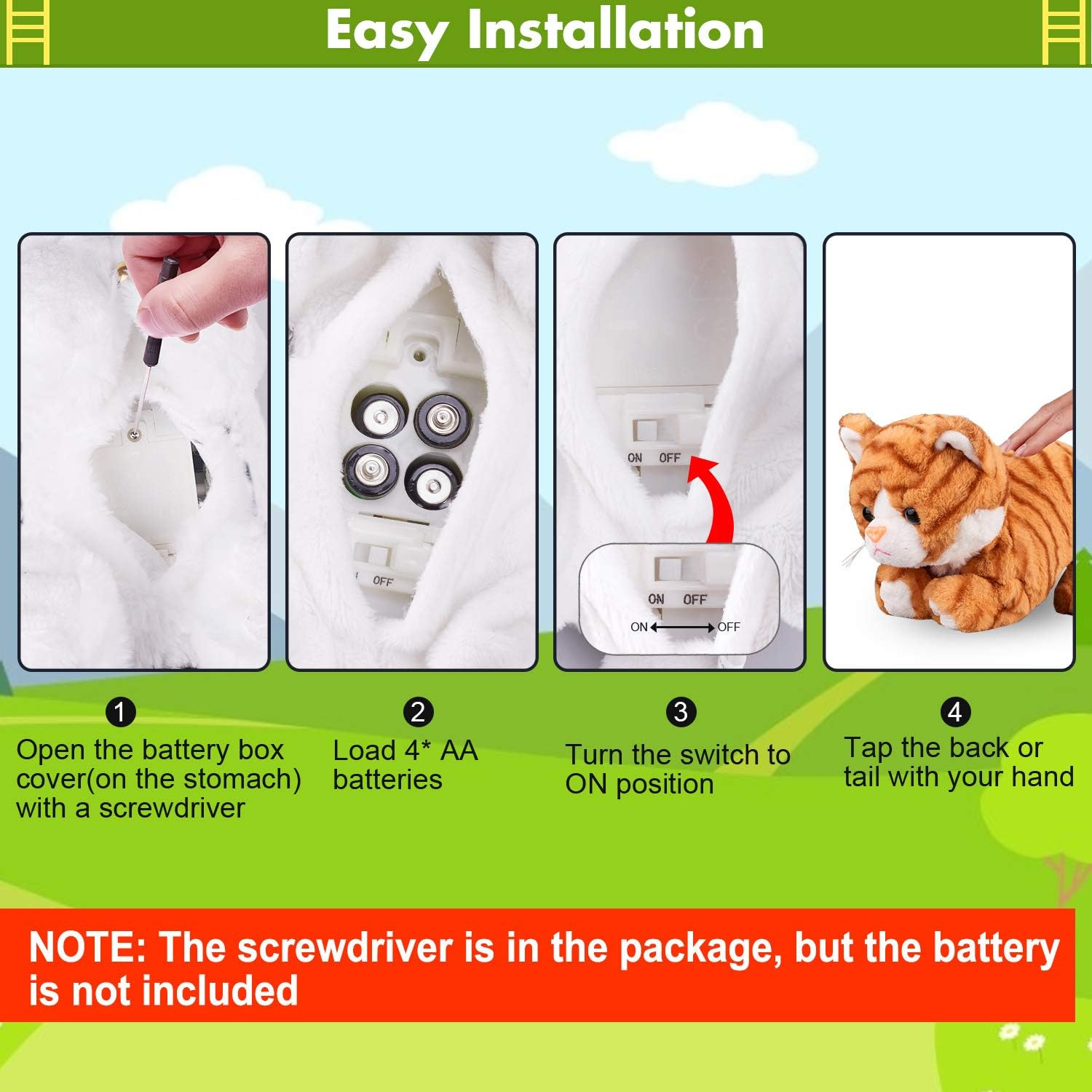 Easy Installation

OFF

ON OFF

ON OFF

ON OFF

1
Open the battery box cover(on the stomach) with a screwdriver

2
Load 4* AA batteries

3
Turn the switch to ON position

4
Tap the back or tail with your hand

NOTE: The screwdriver is in the package, but the battery is not included