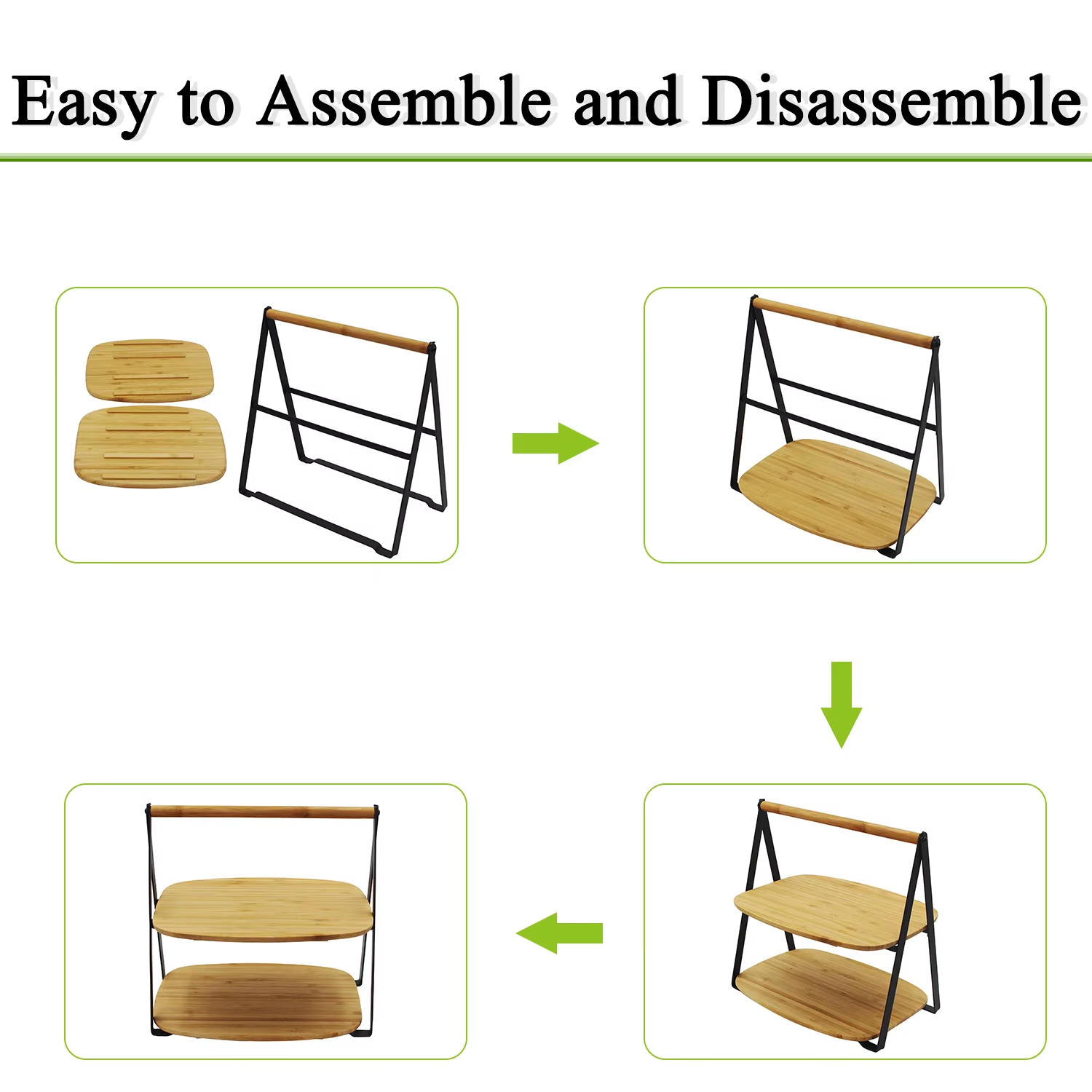 Easy to Assemble and Disassemble