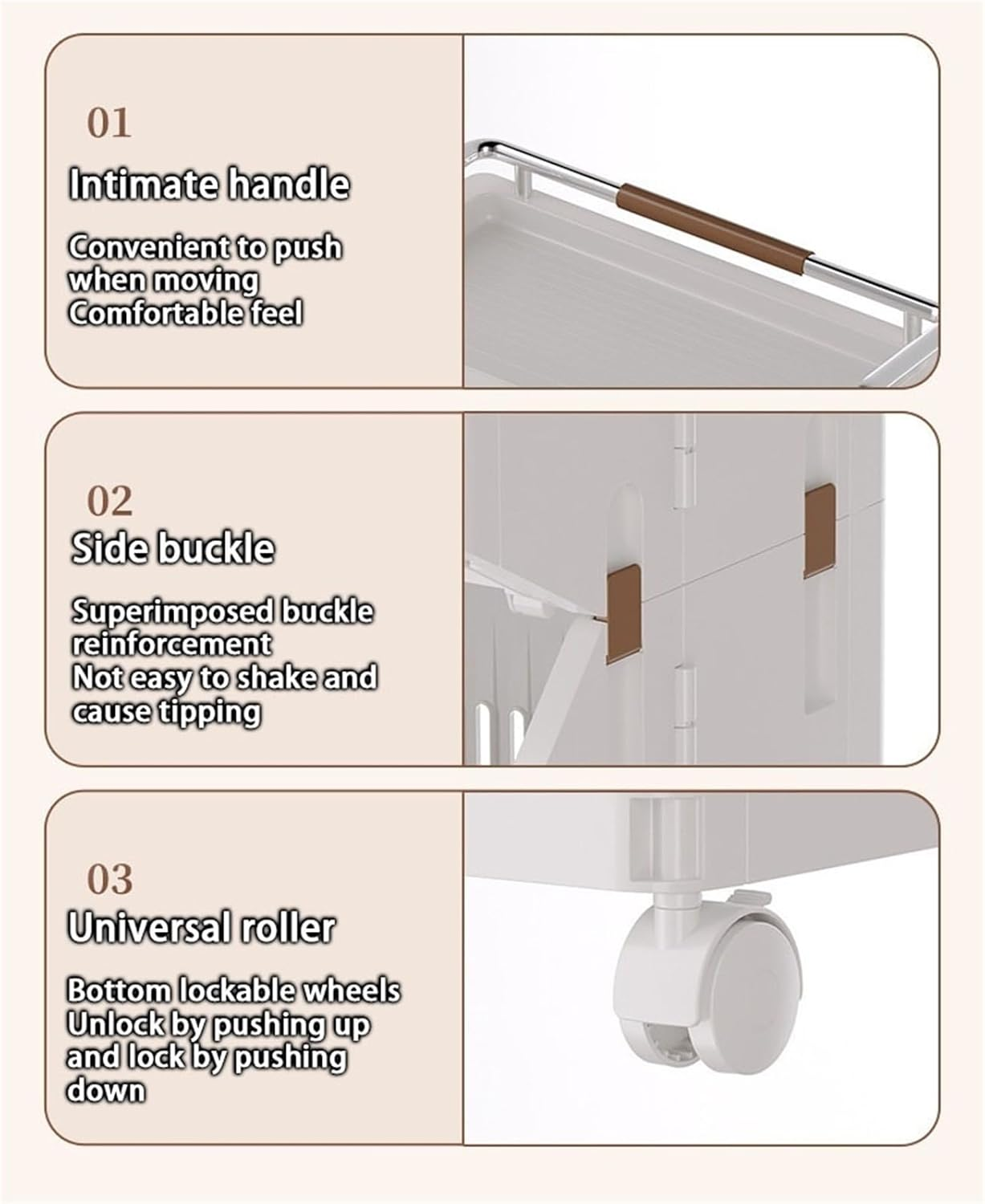 01
Intimate handle

Convenient to push when moving
Comfortable feel

02
Side buckle

Superimposed buckle reinforcement
Not easy to shake and cause tipping

03
Universal roller

Bottom lockable wheels
Unlock by pushing up and lock by pushing down