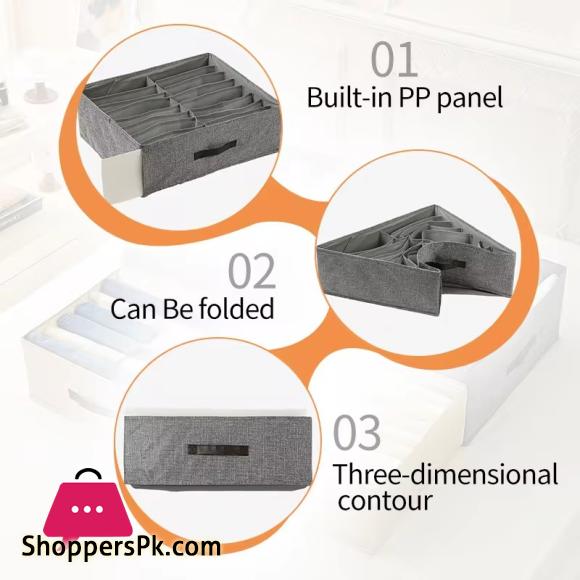 01
Built-in PP panel

02
Can Be folded

03
Three-dimensional contour

ShoppersPk.com