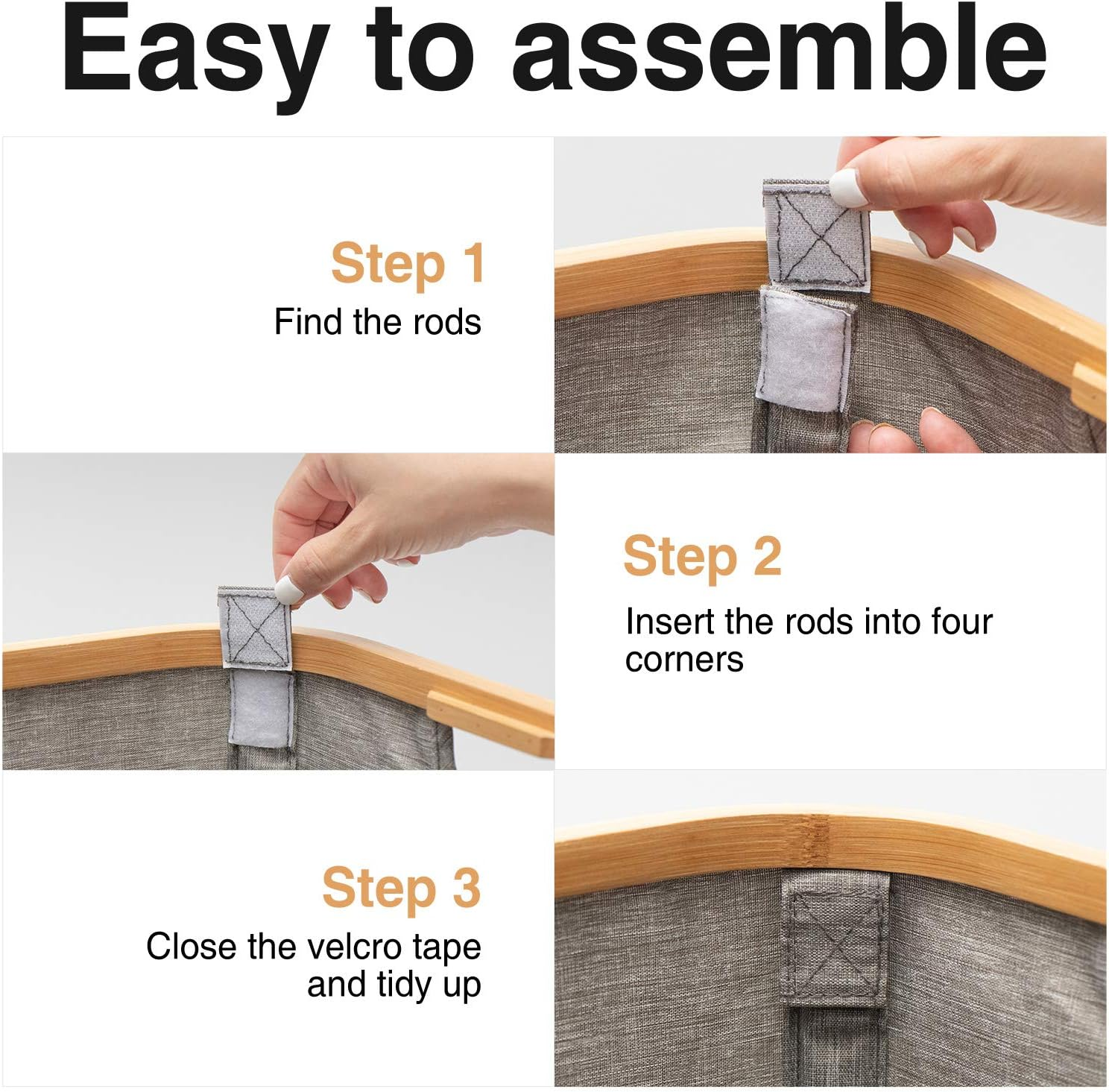 Easy to assemble

Step 1
Find the rods

Step 2
Insert the rods into four corners

Step 3
Close the velcro tape and tidy up