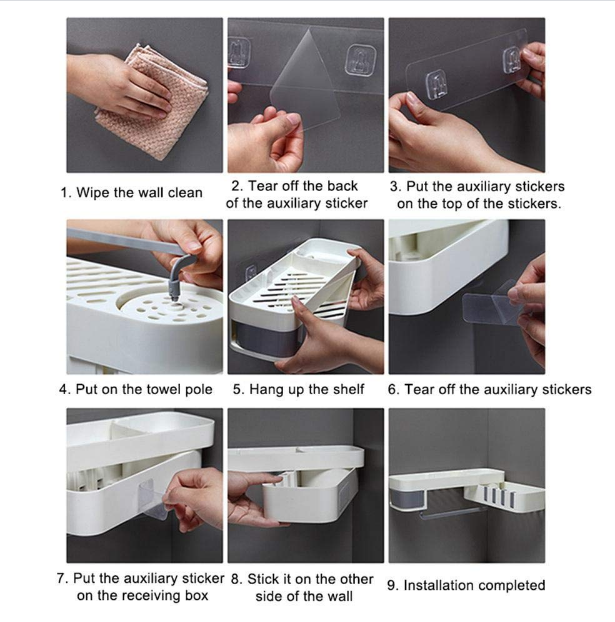 1. Wipe the wall clean

2. Tear off the back of the auxiliary sticker

3. Put the auxiliary stickers on the top of the stickers.

4. Put on the towel pole

5. Hang up the shelf

6. Tear off the auxiliary stickers

7. Put the auxiliary sticker on the receiving box

8. Stick it on the other side of the wall

9. Installation completed