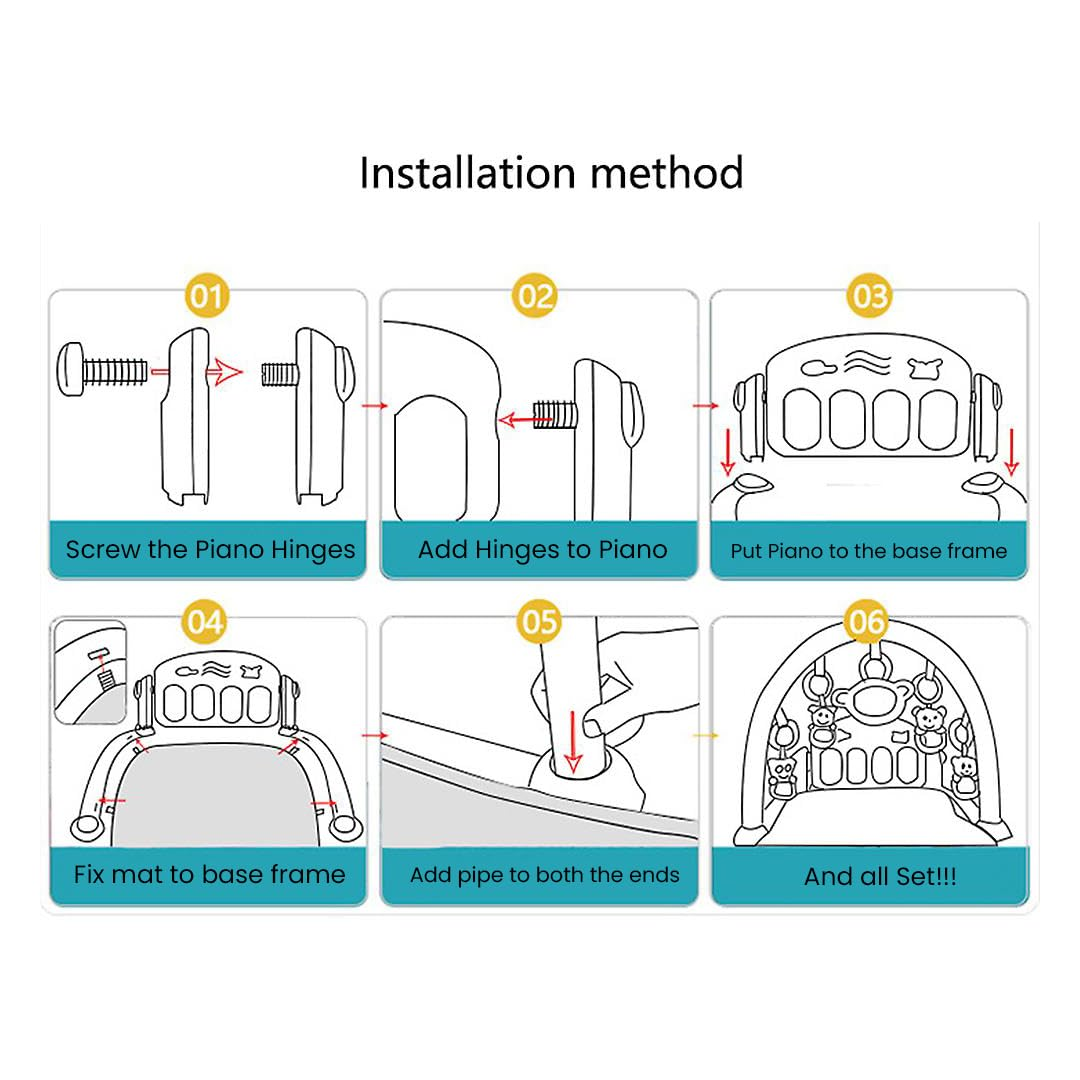 Installation method

01

Screw the Piano Hinges

02

Add Hinges to Piano

03

Put Piano to the base frame

04

Fix mat to base frame

05

Add pipe to both the ends

06

And all Set!!!