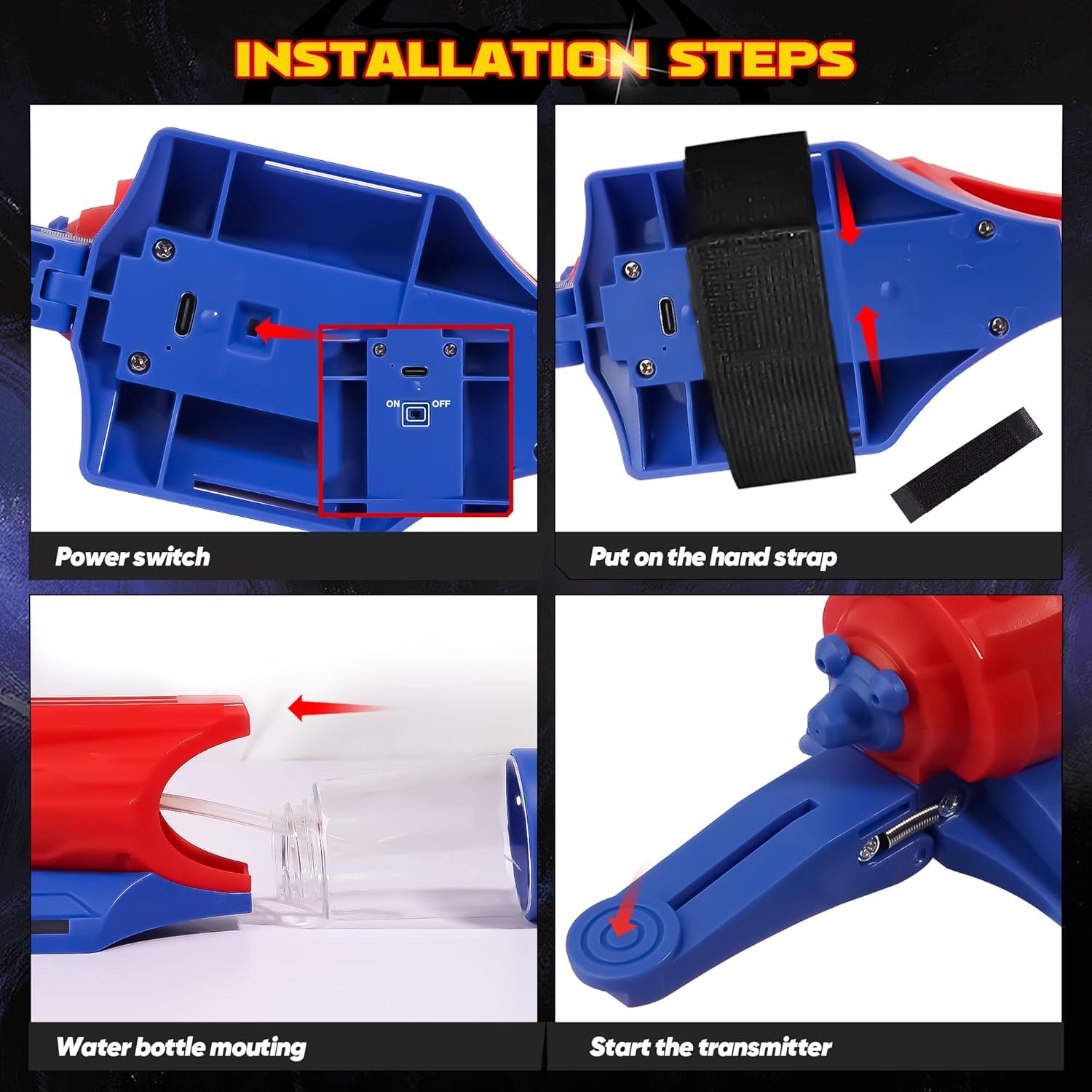 INSTALLATION STEPS

ON OFF

Power switch

Put on the hand strap

Water bottle mouting

Start the transmitter