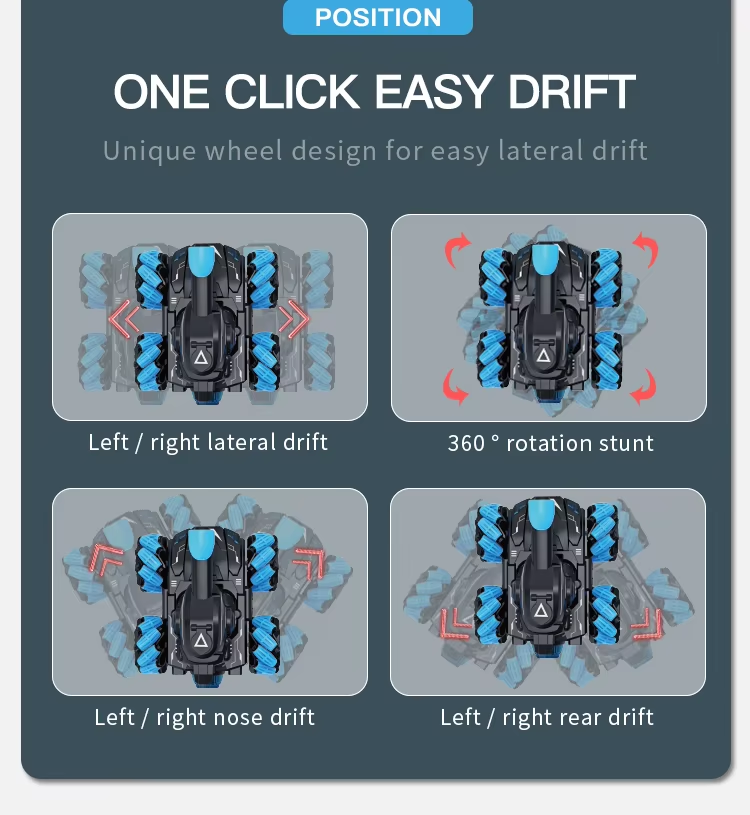 POSITION

ONE CLICK EASY DRIFT

Unique wheel design for easy lateral drift

Left / right lateral drift

360 ° rotation stunt

Left / right nose drift

Left / right rear drift