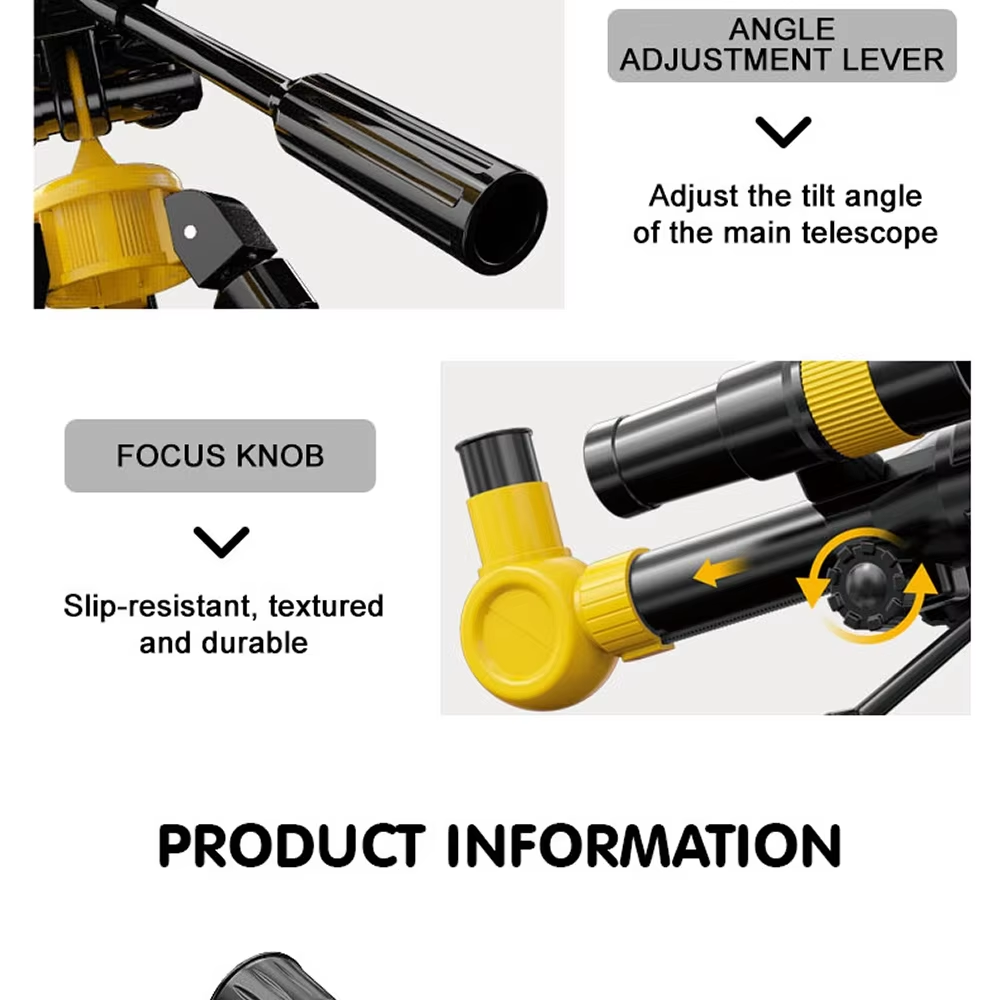 ANGLE ADJUSTMENT LEVER

Adjust the tilt angle of the main telescope

FOCUS KNOB

Slip-resistant, textured and durable

PRODUCT INFORMATION