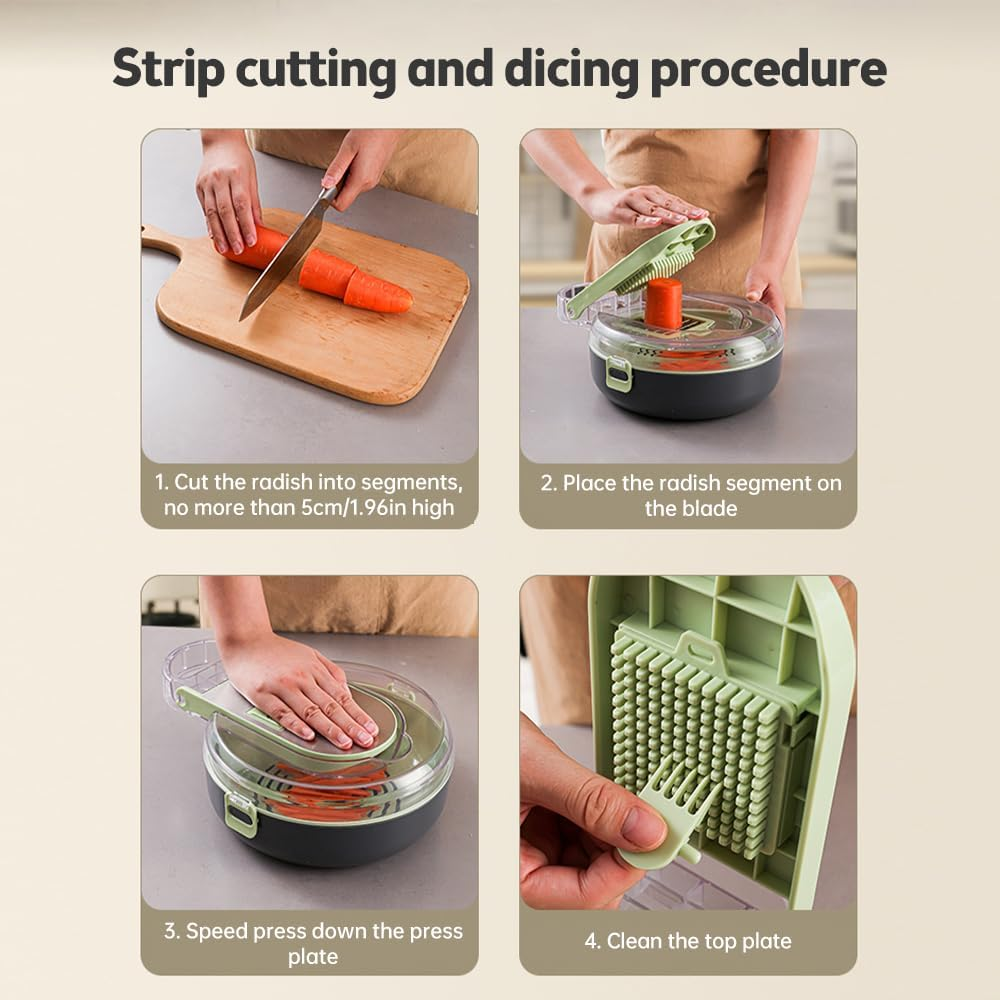 Strip cutting and dicing procedure

1. Cut the radish into segments, no more than 5cm/1.96in high

2. Place the radish segment on the blade

3. Speed press down the press plate

4. Clean the top plate