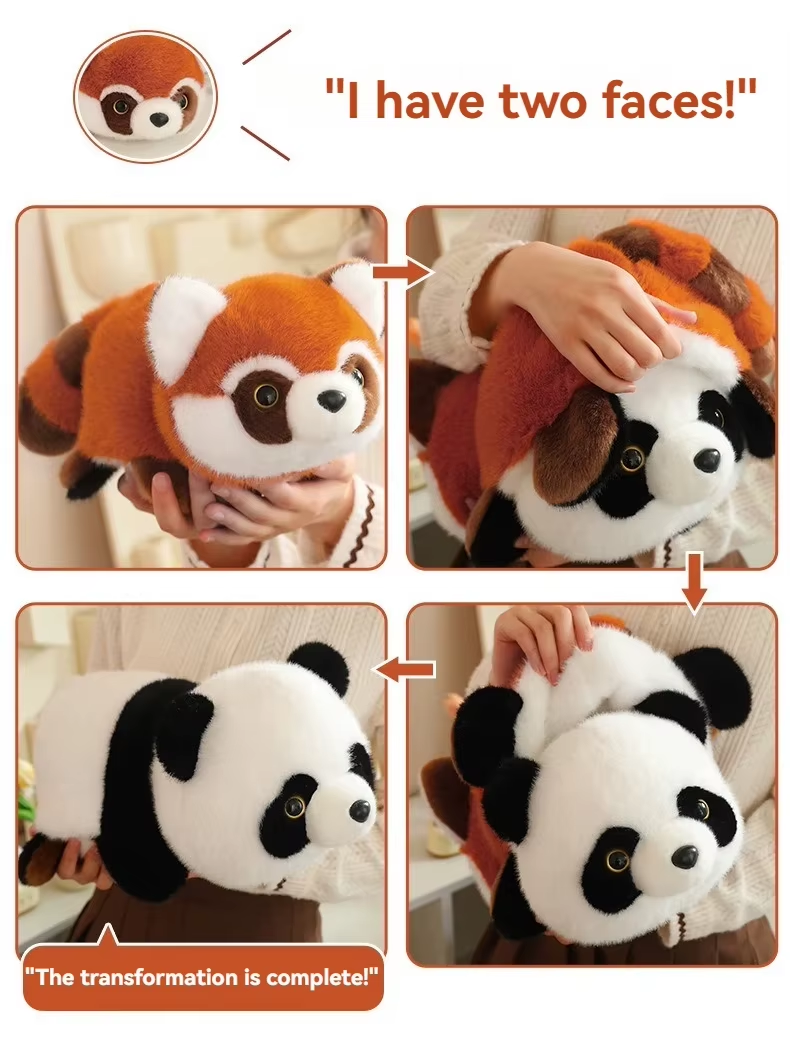 "I have two faces!"

"The transformation is complete!"