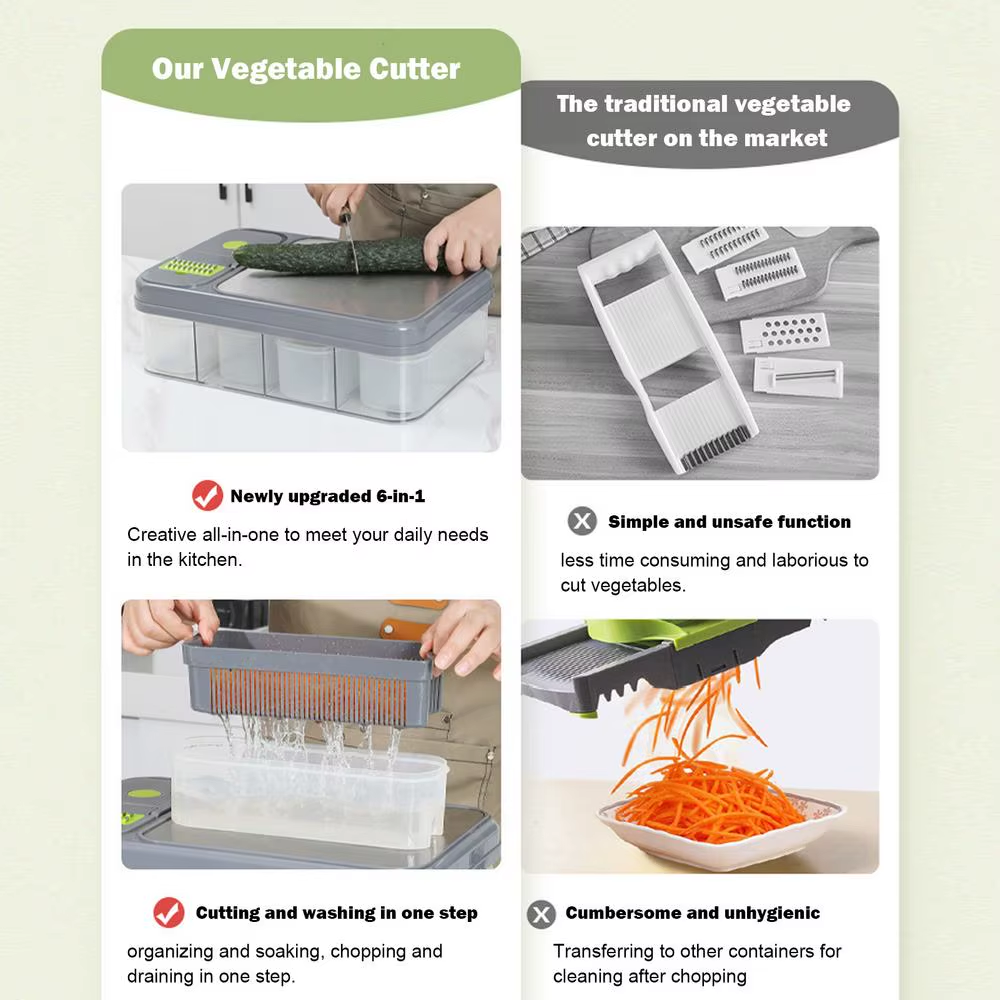 Our Vegetable Cutter

Newly upgraded 6-in-1

Creative all-in-one to meet your daily needs in the kitchen.

Cutting and washing in one step

organizing and soaking, chopping and draining in one step.

The traditional vegetable cutter on the market

Simple and unsafe function

less time consuming and laborious to cut vegetables.

Cumbersome and unhygienic

Transferring to other containers for cleaning after chopping