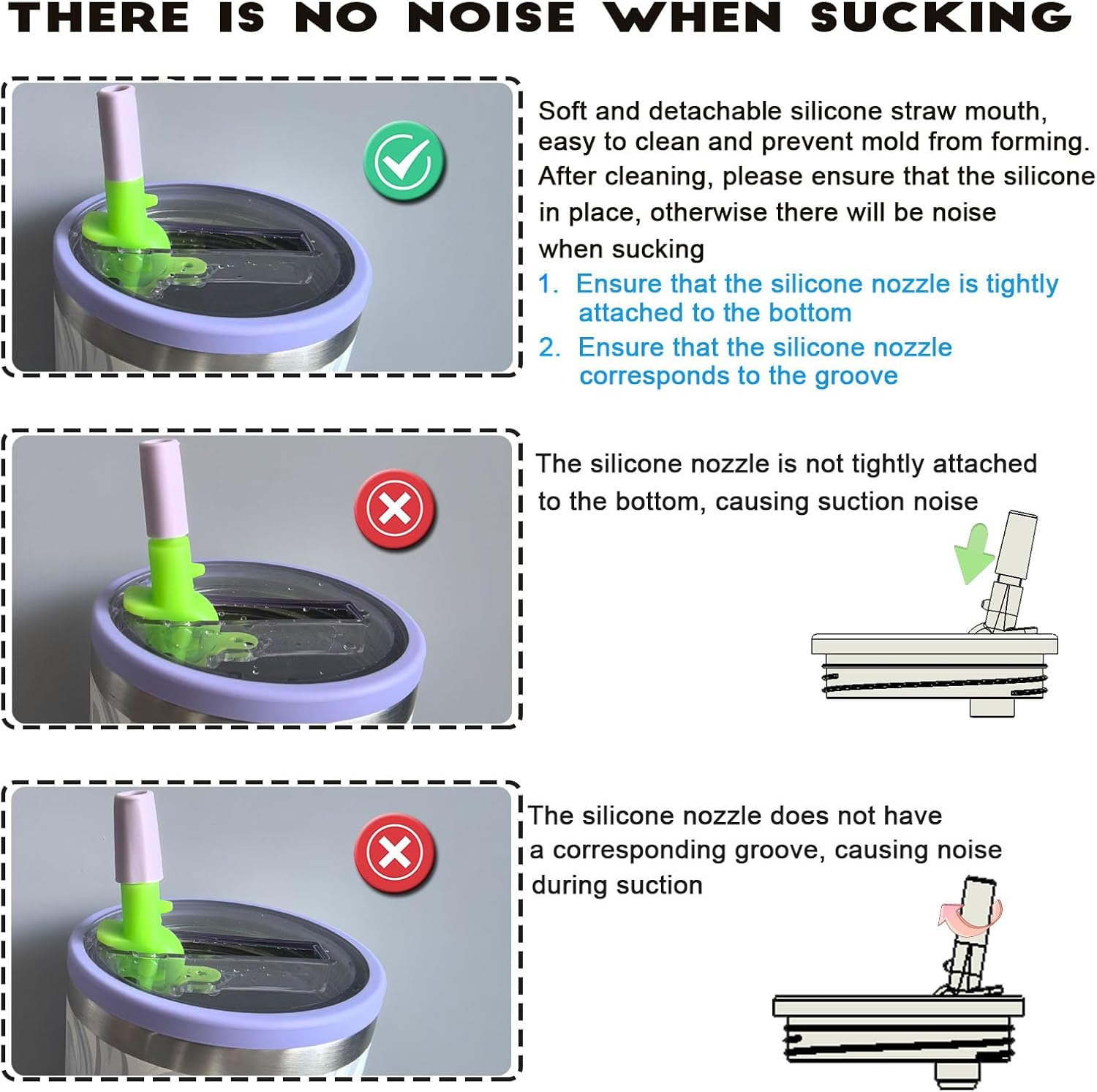 THERE IS NO NOISE WHEN SUCKING

Soft and detachable silicone straw mouth, easy to clean and prevent mold from forming. After cleaning, please ensure that the silicone in place, otherwise there will be noise when sucking

1. Ensure that the silicone nozzle is tightly attached to the bottom
2. Ensure that the silicone nozzle corresponds to the groove

The silicone nozzle is not tightly attached to the bottom, causing suction noise

The silicone nozzle does not have a corresponding groove, causing noise during suction