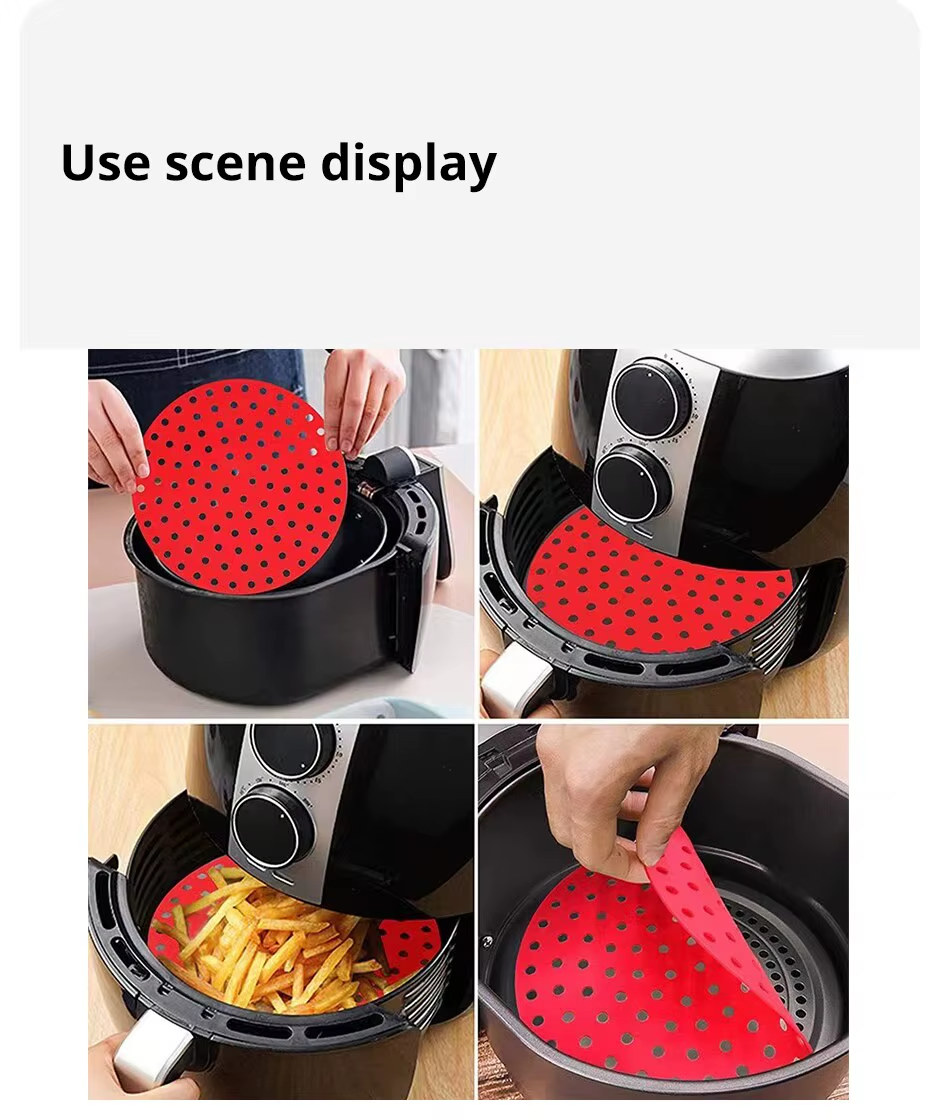 Use scene display