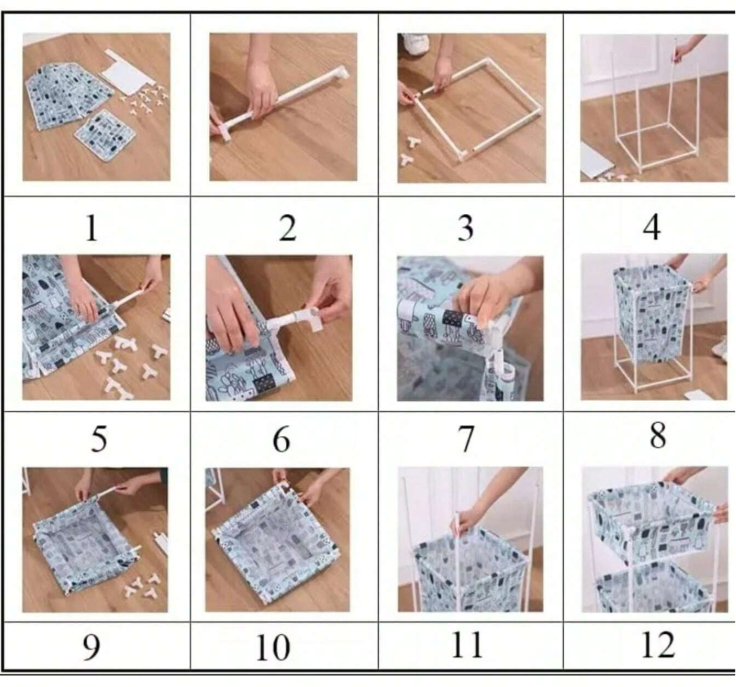 | 1 | 2 | 3 | 4 |
|---|---|---|---|
| 5 | 6 | 7 | 8 |
| 9 | 10 | 11 | 12 |