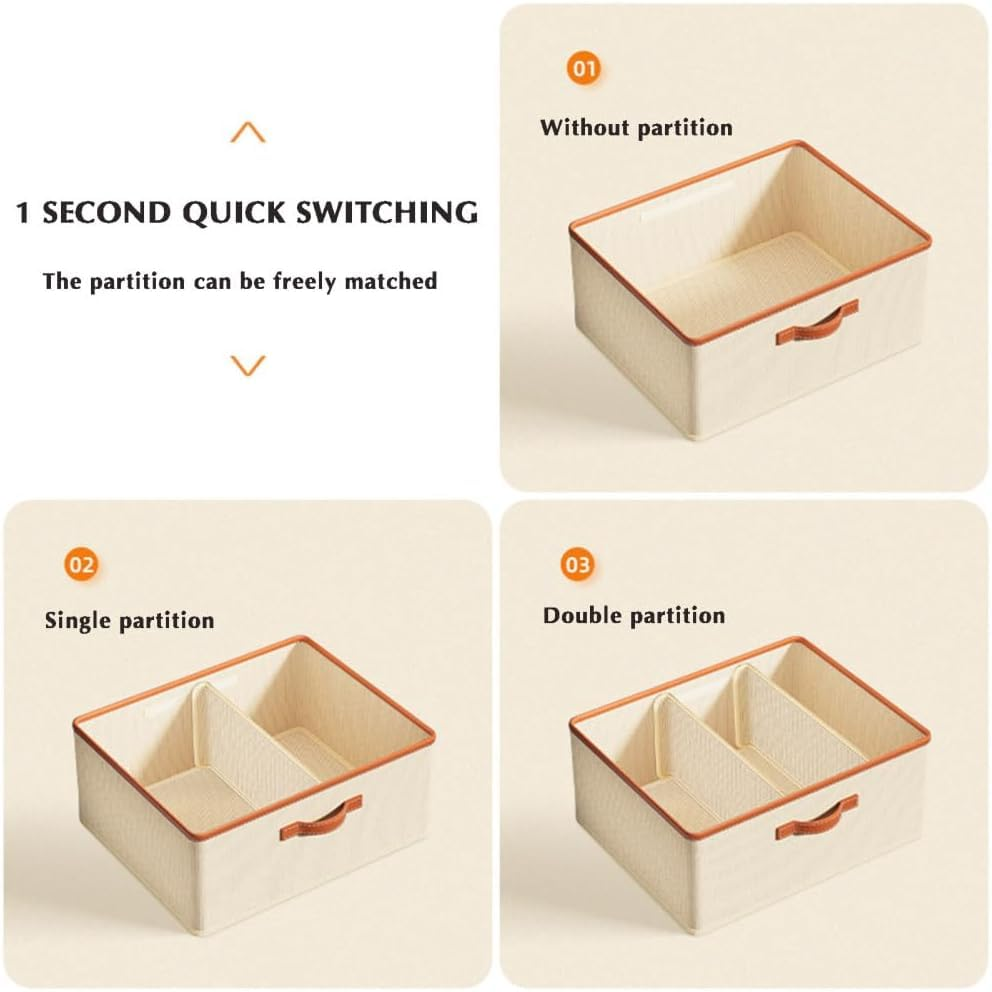 1 SECOND QUICK SWITCHING

The partition can be freely matched

01

Without partition

02

Single partition

03

Double partition