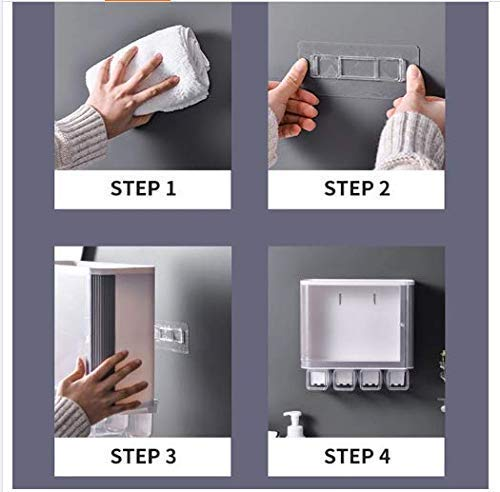 STEP 1

STEP 2

STEP 3

STEP 4