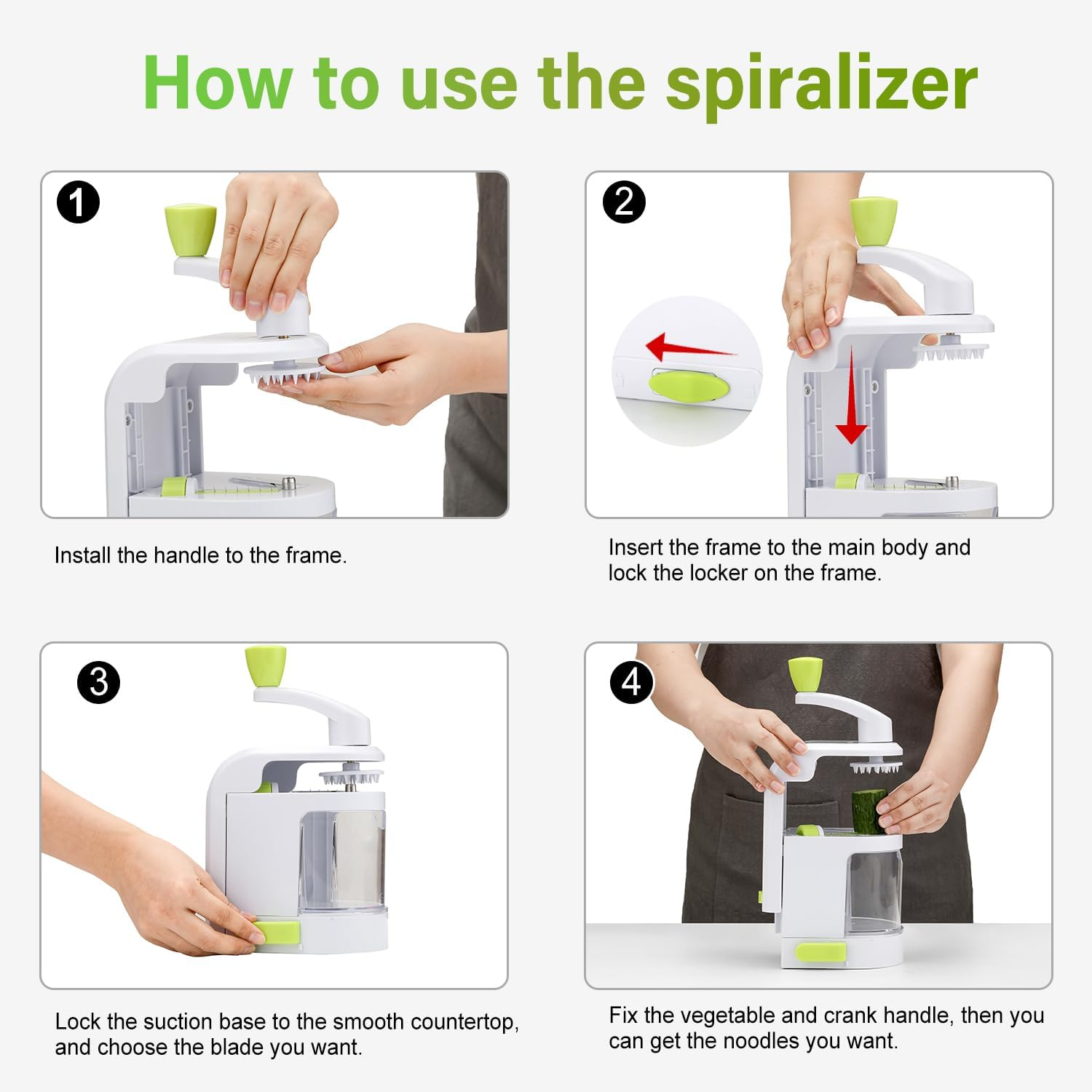 How to use the spiralizer

1

Install the handle to the frame.

2

Insert the frame to the main body and lock the locker on the frame.

3

Lock the suction base to the smooth countertop, and choose the blade you want.

4

Fix the vegetable and crank handle, then you can get the noodles you want.