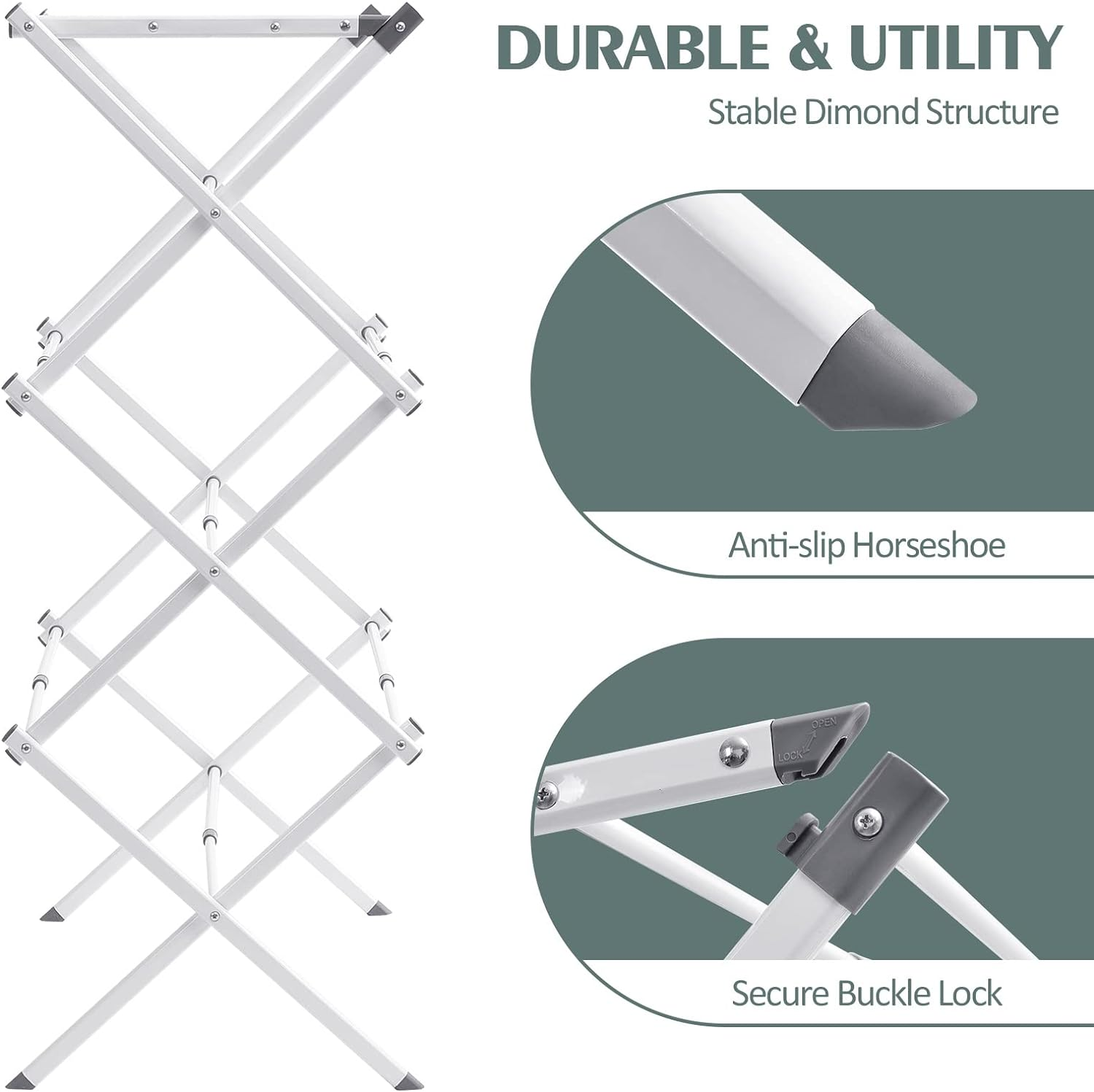 DURABLE & UTILITY

Stable Dimond Structure

Anti-slip Horseshoe

OPEN
LOCK

Secure Buckle Lock