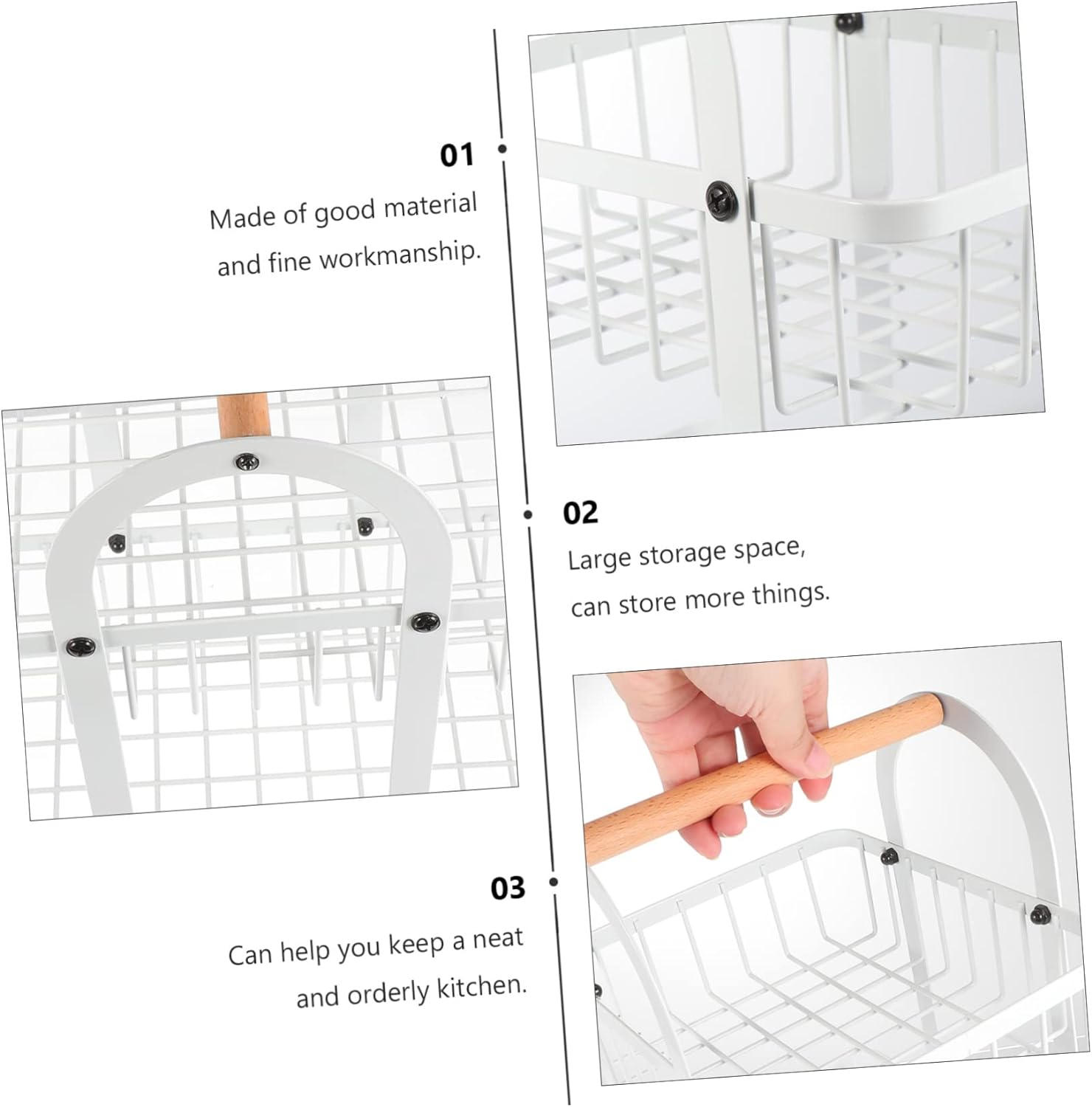 01

Made of good material and fine workmanship.

02

Large storage space, can store more things.

03

Can help you keep a neat and orderly kitchen.