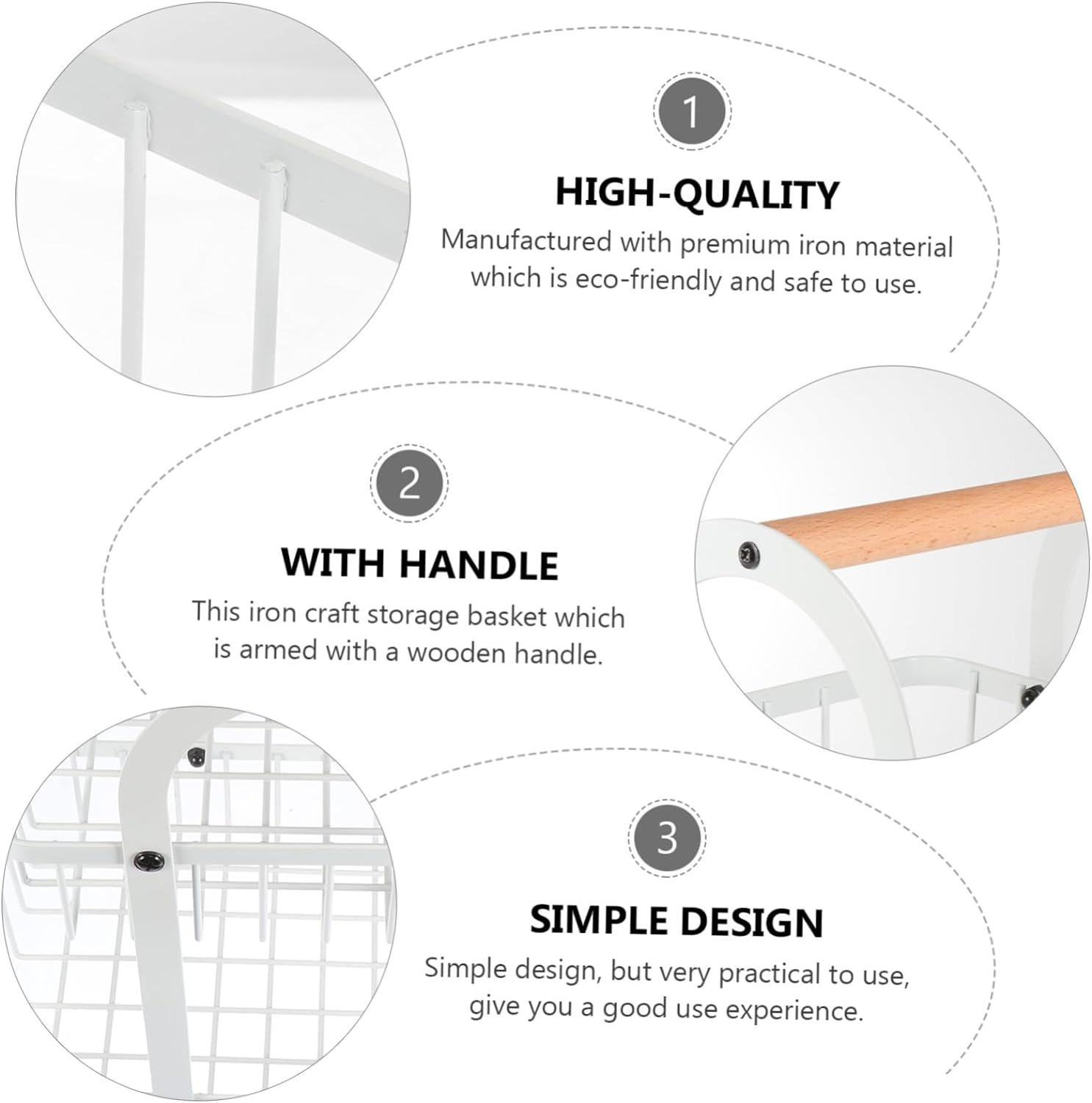 1

HIGH-QUALITY

Manufactured with premium iron material which is eco-friendly and safe to use.

2

WITH HANDLE

This iron craft storage basket which is armed with a wooden handle.

3

SIMPLE DESIGN

Simple design, but very practical to use, give you a good use experience.