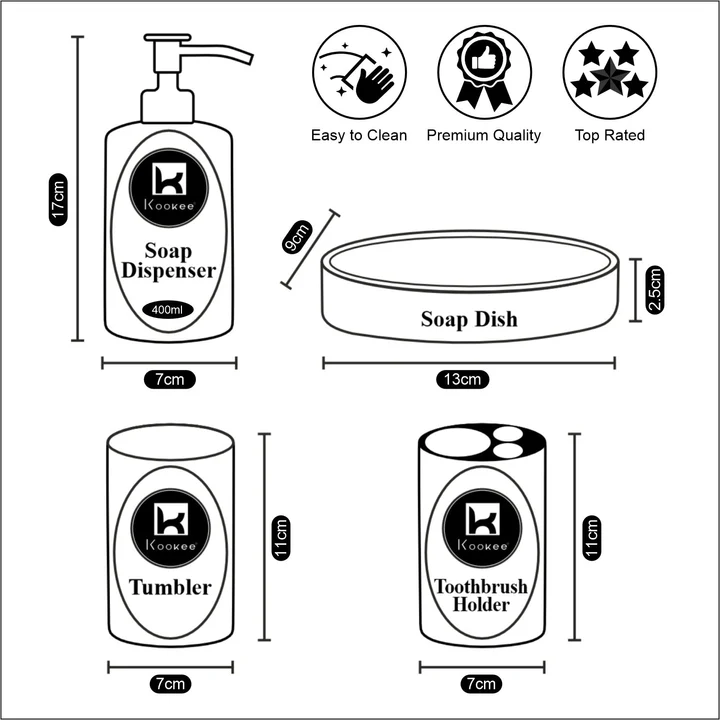 17cm

Kookee

Soap Dispenser

400ml

7cm

Easy to Clean

Premium Quality

Top Rated

9cm

Soap Dish

2.5cm

13cm

Kookee

Tumbler

11cm

7cm

Kookee

Toothbrush Holder

11cm

7cm