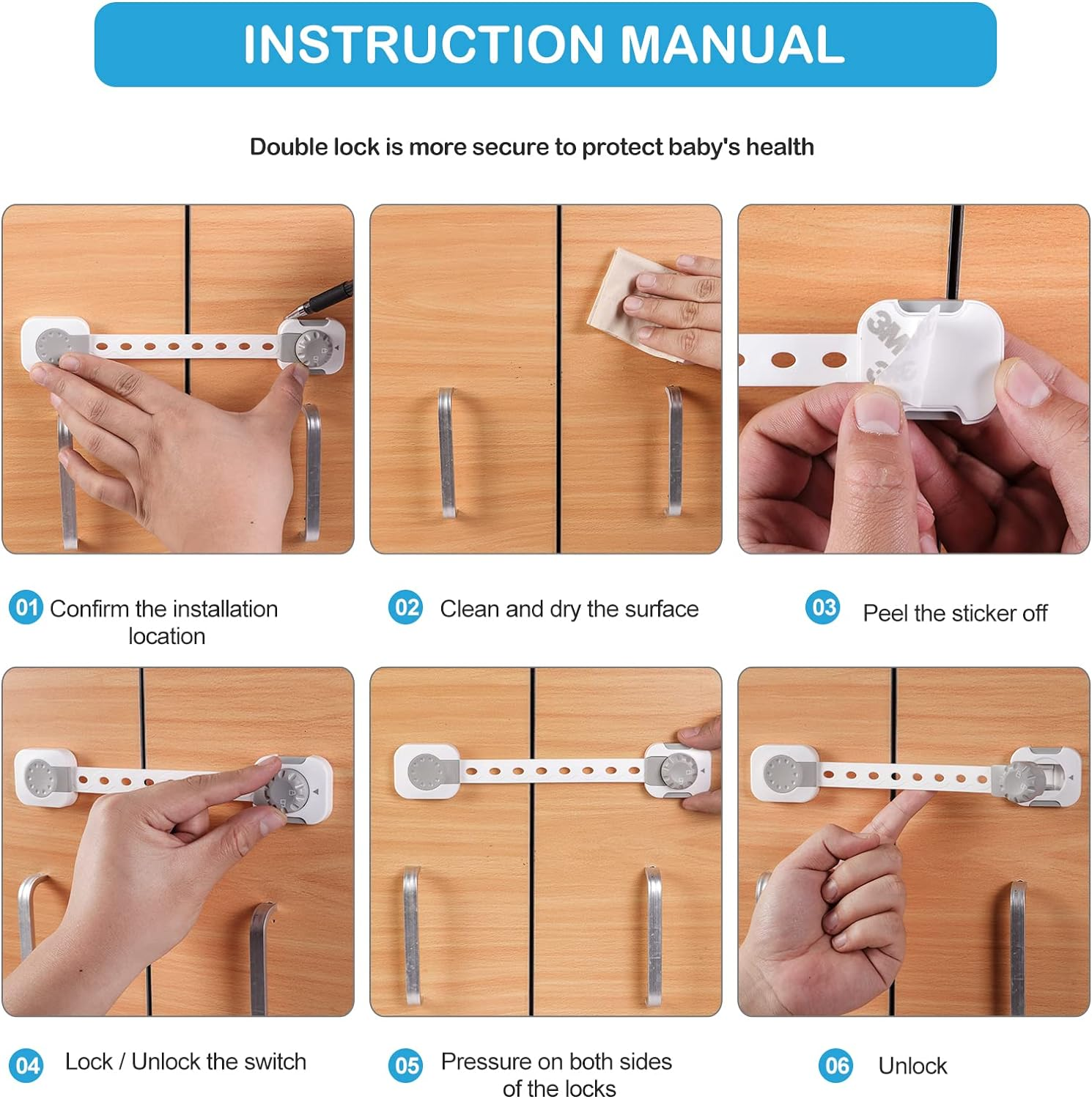 INSTRUCTION MANUAL

Double lock is more secure to protect baby's health

3M

01 Confirm the installation location

02 Clean and dry the surface

03 Peel the sticker off

04 Lock / Unlock the switch

05 Pressure on both sides of the locks

06 Unlock