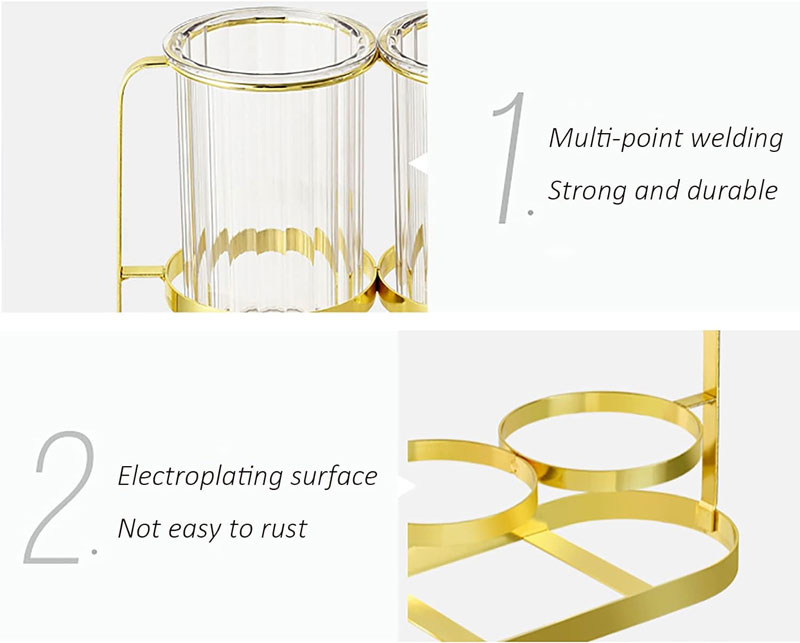 1.
Multi-point welding
Strong and durable

2.
Electroplating surface
Not easy to rust