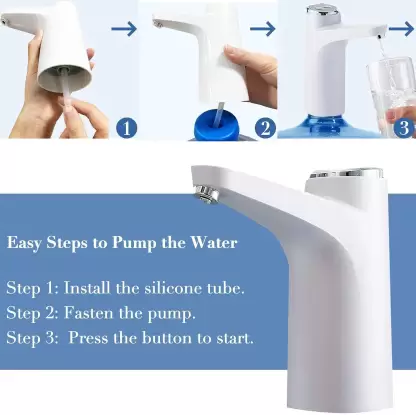 1

2

3

Easy Steps to Pump the Water

Step 1: Install the silicone tube.
Step 2: Fasten the pump.
Step 3: Press the button to start.