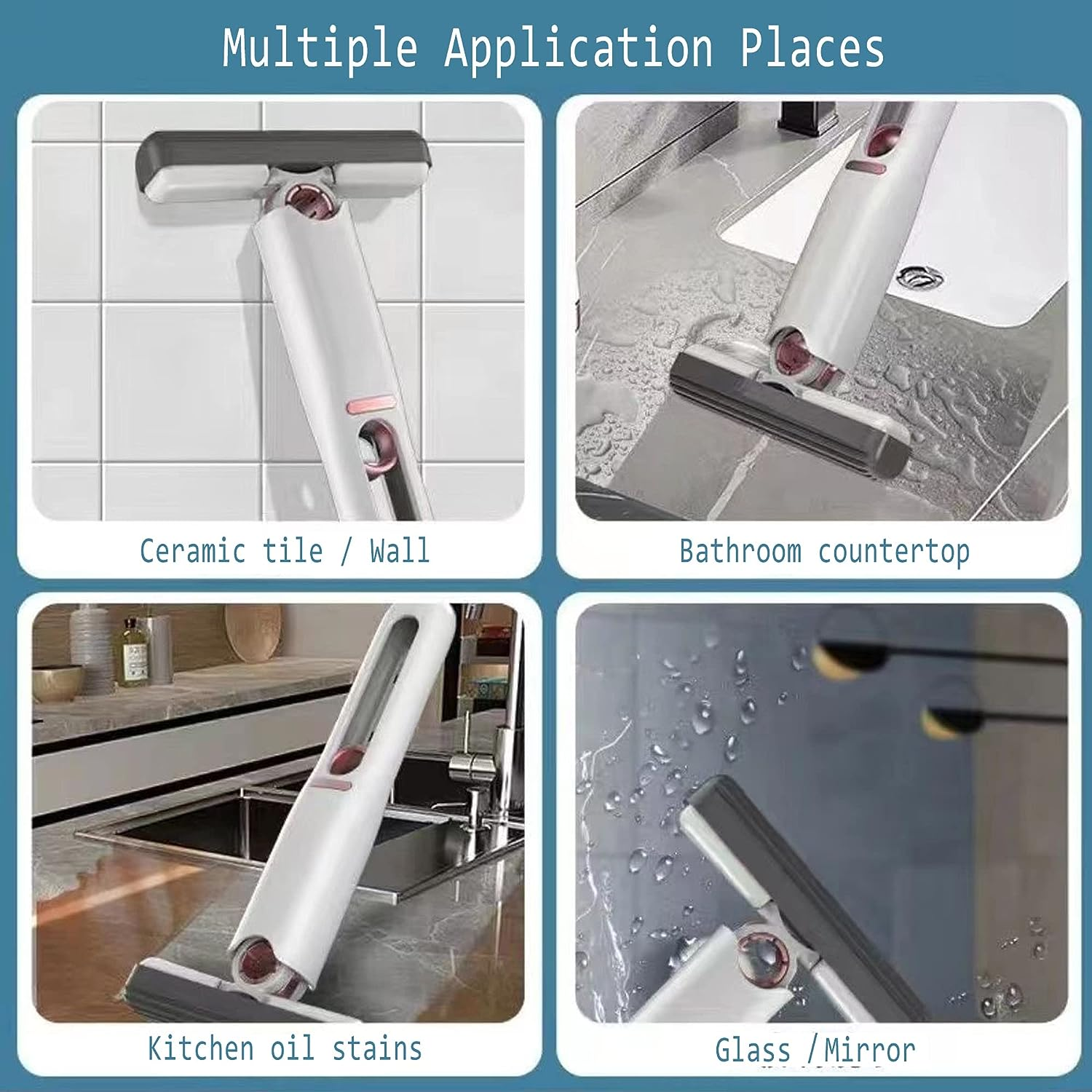 Multiple Application Places

Ceramic tile / Wall

Bathroom countertop

Kitchen oil stains

Glass /Mirror