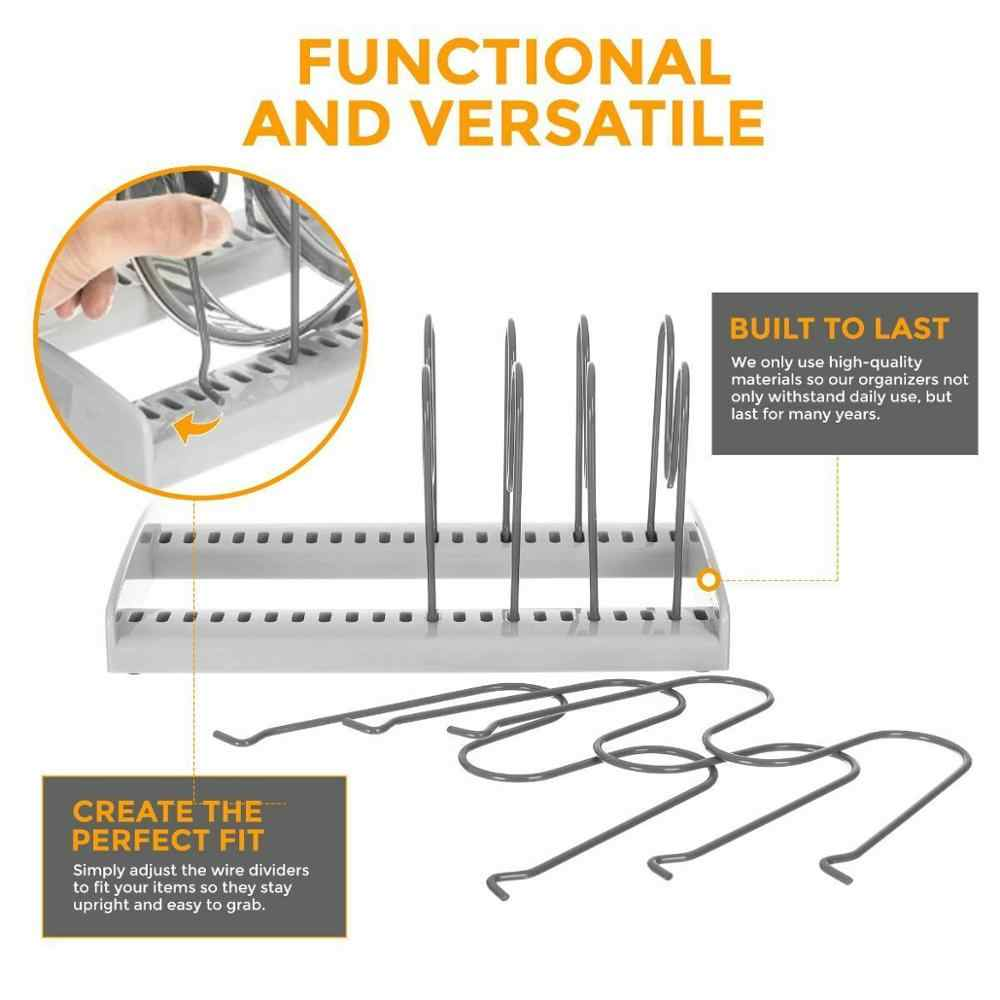 FUNCTIONAL AND VERSATILE

BUILT TO LAST

We only use high-quality materials so our organizers not only withstand daily use, but last for many years.

CREATE THE PERFECT FIT

Simply adjust the wire dividers to fit your items so they stay upright and easy to grab.