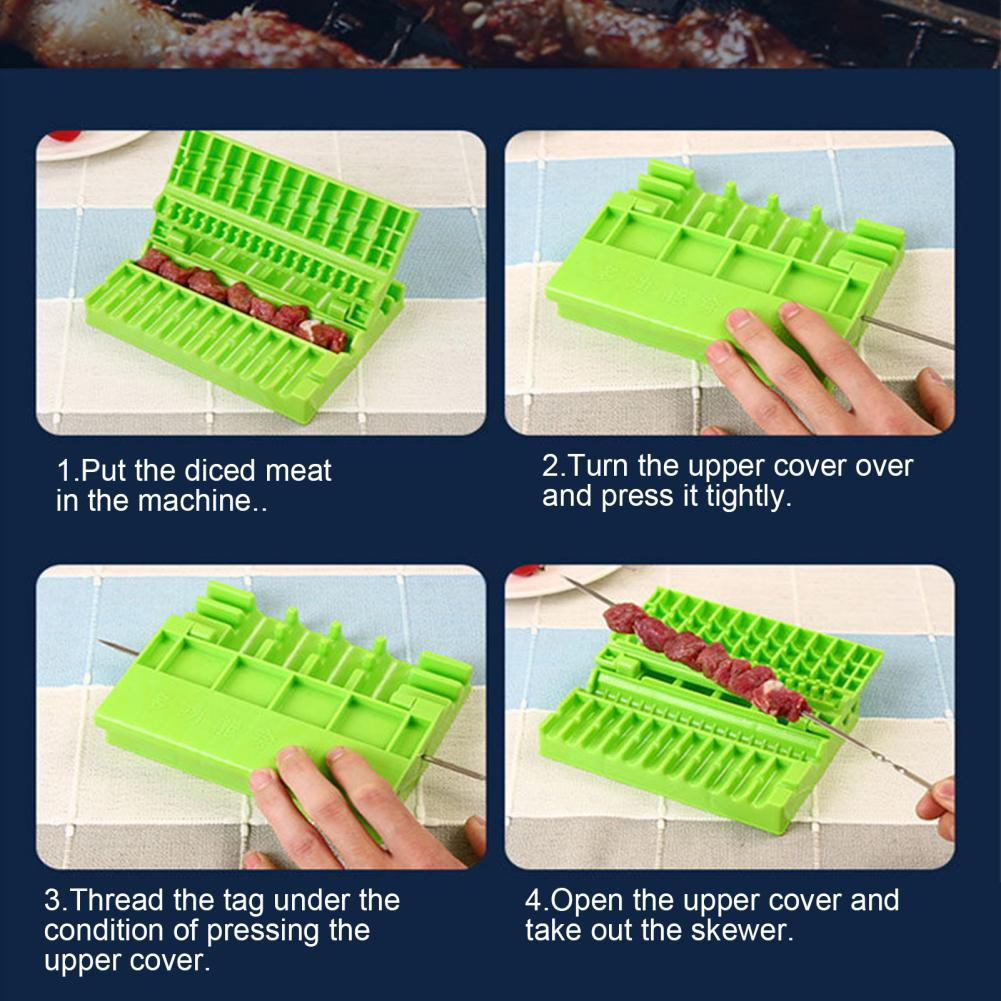 1.Put the diced meat in the machine..

2.Turn the upper cover over and press it tightly.

3.Thread the tag under the condition of pressing the upper cover.

4.Open the upper cover and take out the skewer.