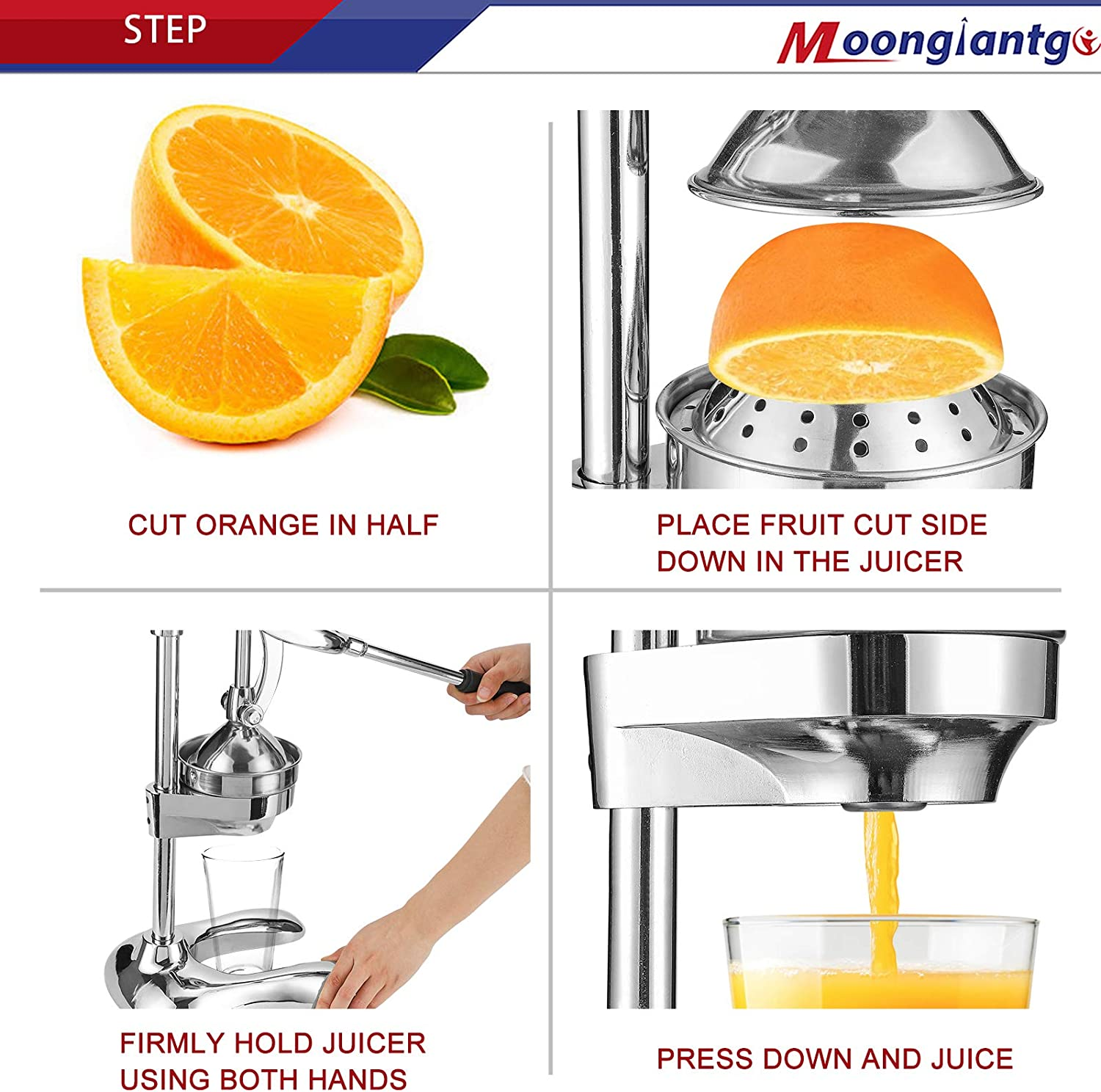 STEP

Moongiantgo

CUT ORANGE IN HALF

PLACE FRUIT CUT SIDE DOWN IN THE JUICER

FIRMLY HOLD JUICER USING BOTH HANDS

PRESS DOWN AND JUICE