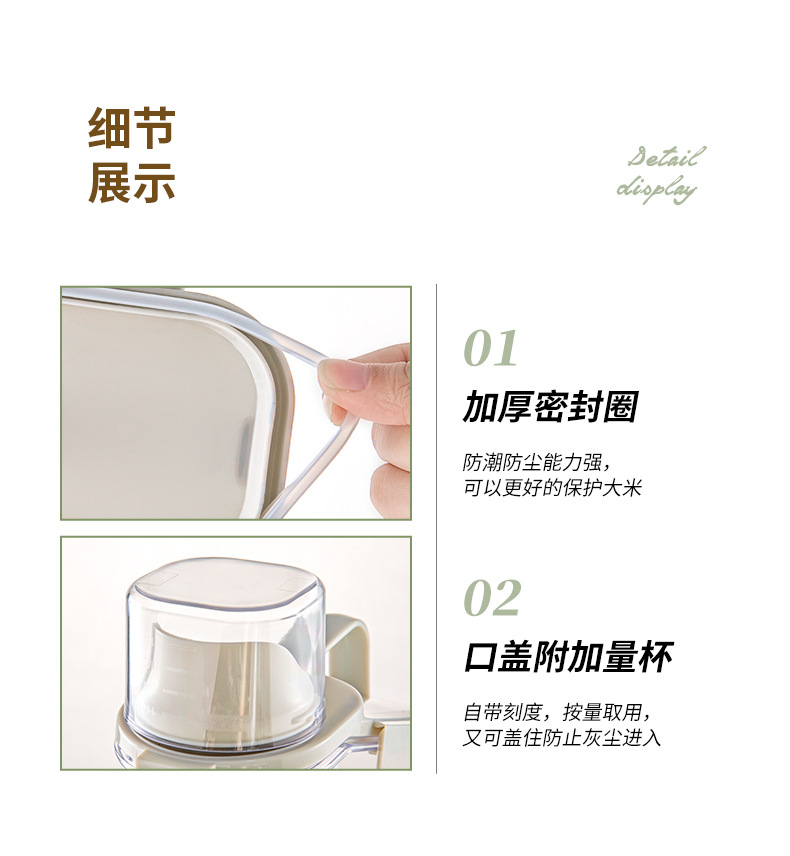 细节
展示

Detail
display

01

加厚密封圈

防潮防尘能力强，
可以更好的保护大米

02

口盖附加量杯

自带刻度，按量取用，
又可盖住防止灰尘进入