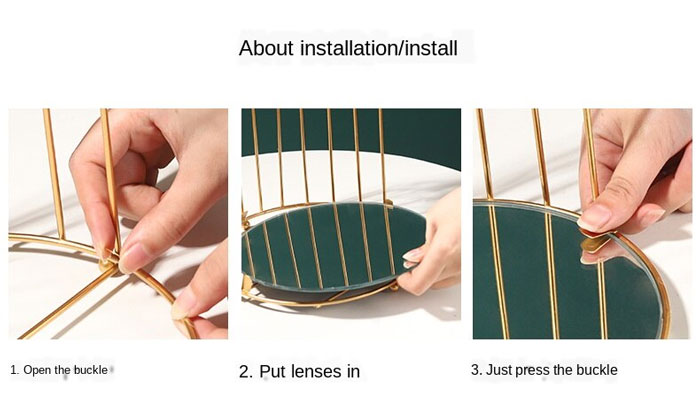 About installation/install

1. Open the buckle

2. Put lenses in

3. Just press the buckle