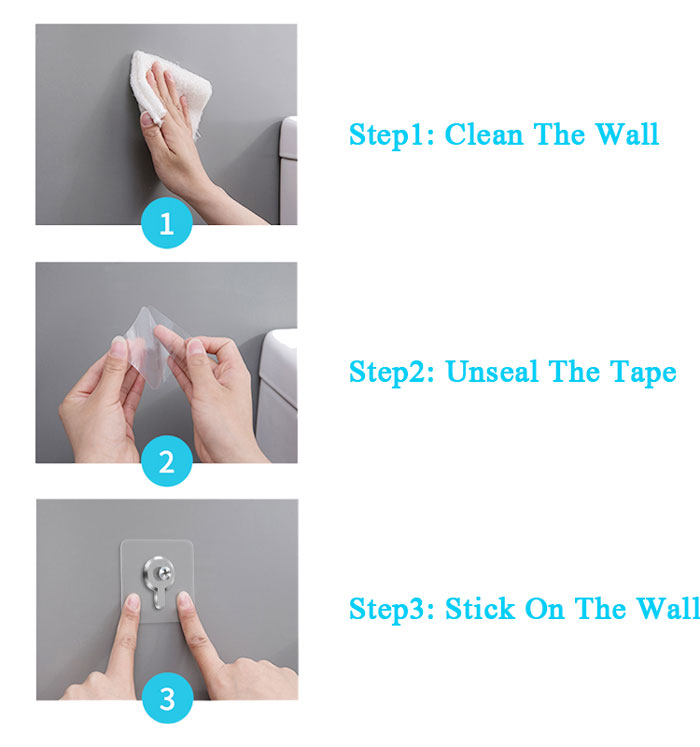 1

Step1: Clean The Wall

2

Step2: Unseal The Tape

3

Step3: Stick On The Wall