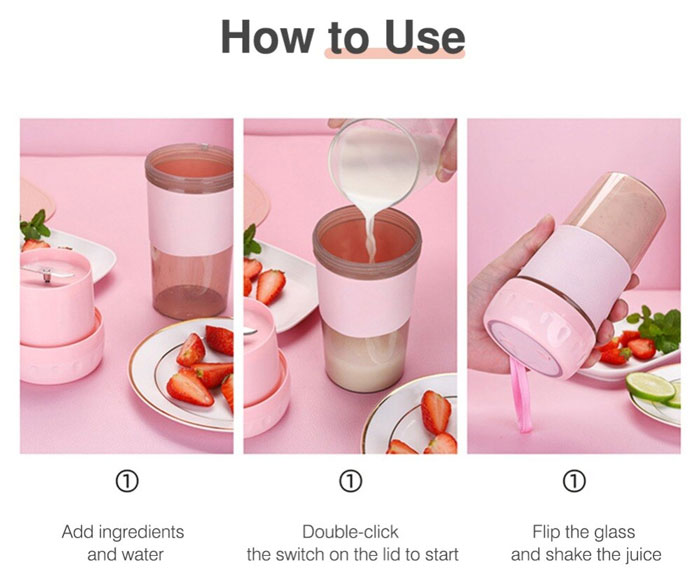 How to Use

①

Add ingredients and water

①

Double-click the switch on the lid to start

①

Flip the glass and shake the juice