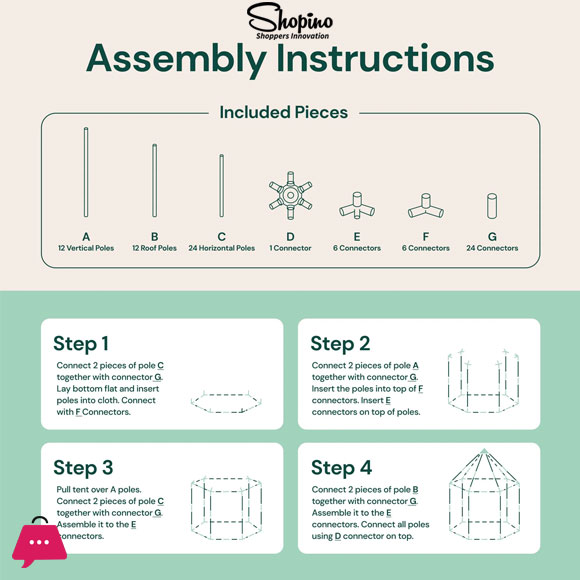 Shopino
Shoppers Innovation

Assembly Instructions

Included Pieces

A
12 Vertical Poles

B
12 Roof Poles

C
24 Horizontal Poles

D
1 Connector

E
6 Connectors

F
6 Connectors

G
24 Connectors

Step 1
Connect 2 pieces of pole C together with connector G. Lay bottom flat and insert poles into cloth. Connect with F Connectors.

Step 2
Connect 2 pieces of pole A together with connector G. Insert the poles into top of F connectors. Insert E connectors on top of poles.

Step 3
Pull tent over A poles. Connect 2 pieces of pole C together with connector G. Assemble it to the E connectors.

Step 4
Connect 2 pieces of pole B together with connector G. Assemble it to the E connectors. Connect all poles using D connector on top.