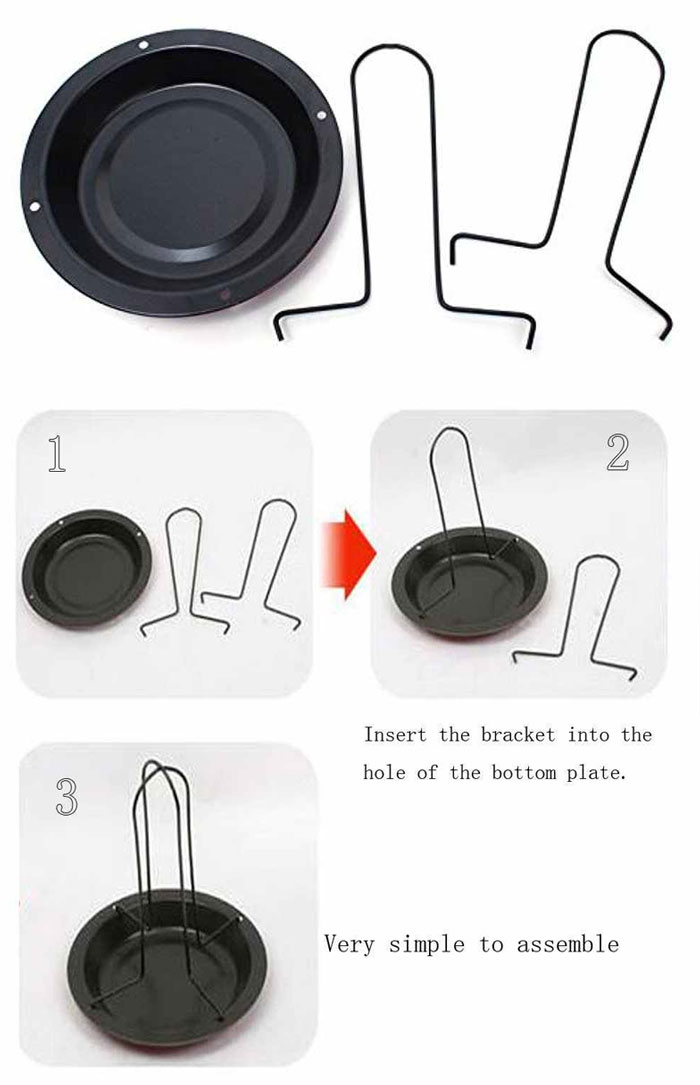 1

2

Insert the bracket into the hole of the bottom plate.

3

Very simple to assemble