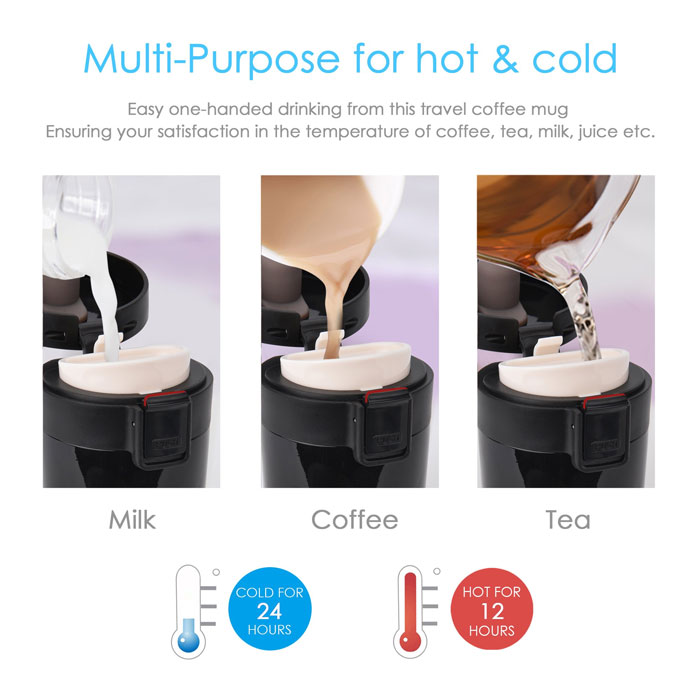 Multi-Purpose for hot & cold

Easy one-handed drinking from this travel coffee mug
Ensuring your satisfaction in the temperature of coffee, tea, milk, juice etc.

Milk

Coffee

Tea

COLD FOR 24 HOURS

HOT FOR 12 HOURS