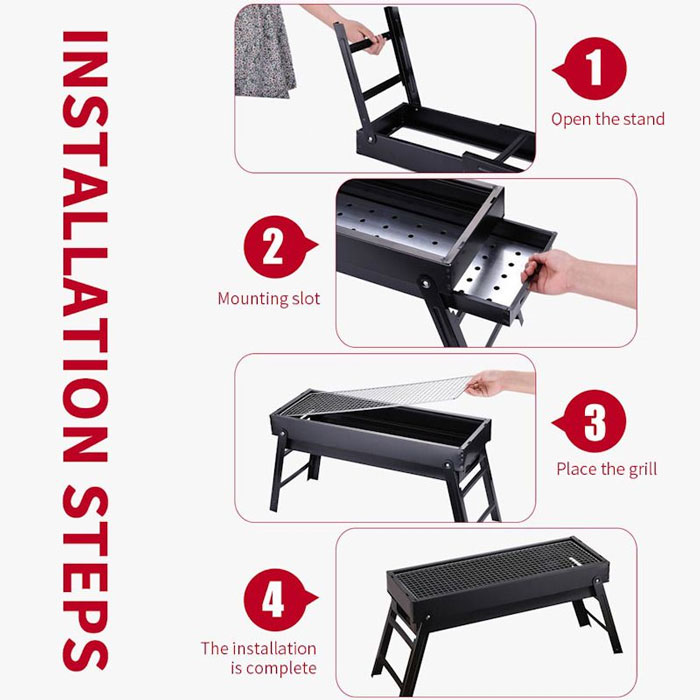 INSTALLATION STEPS

1
Open the stand

2
Mounting slot

3
Place the grill

4
The installation is complete