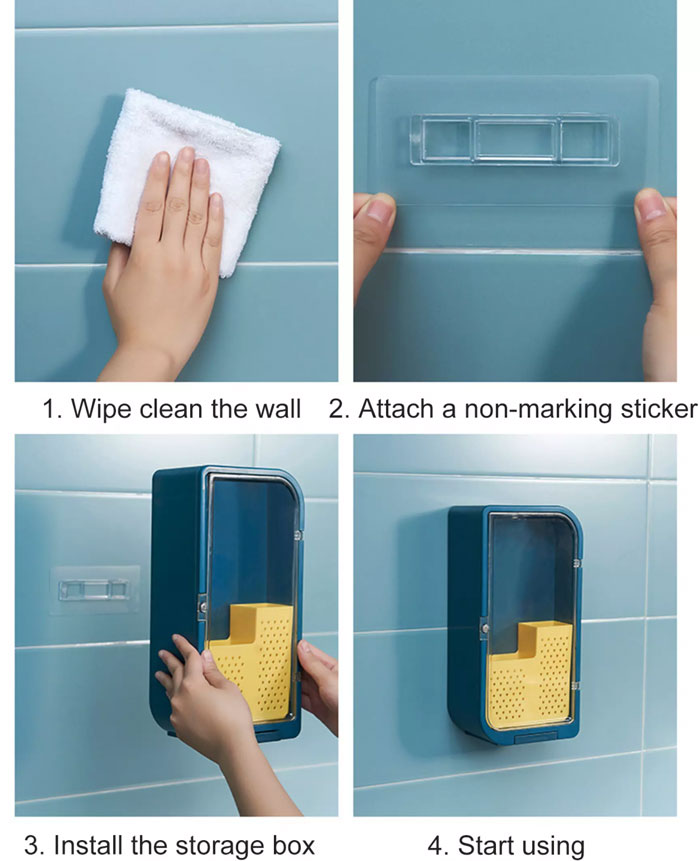 1. Wipe clean the wall

2. Attach a non-marking sticker

3. Install the storage box

4. Start using