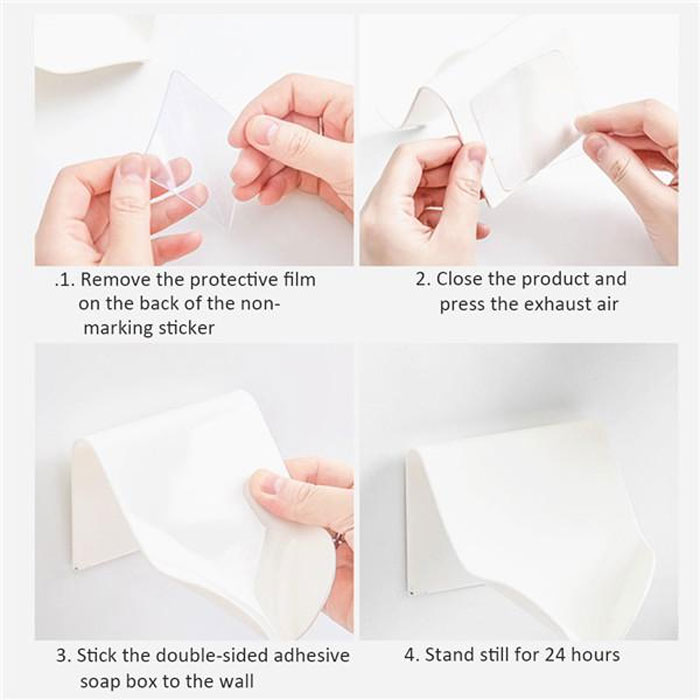 .1. Remove the protective film on the back of the non-marking sticker

2. Close the product and press the exhaust air

3. Stick the double-sided adhesive soap box to the wall

4. Stand still for 24 hours