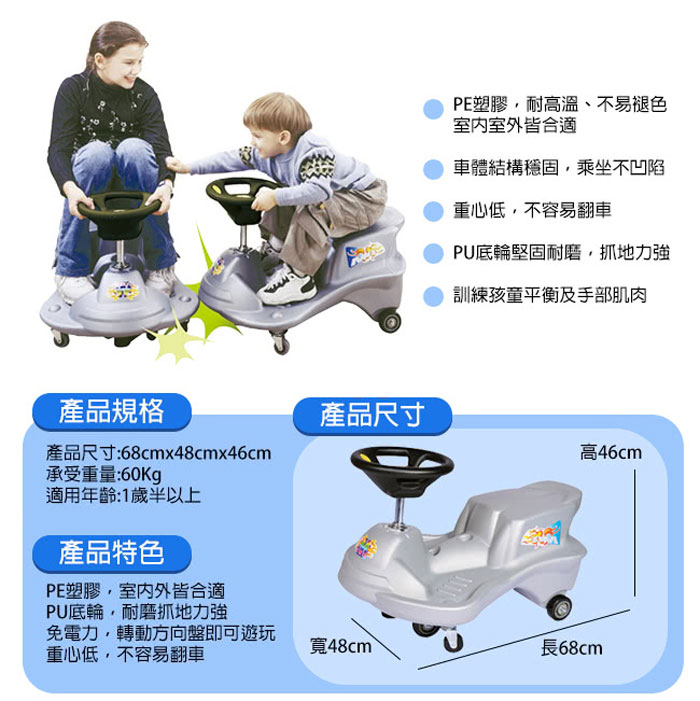 PE塑膠，耐高溫、不易褪色
室內室外皆合適

車體結構穩固，乘坐不凹陷

重心低，不容易翻車

PU底輪堅固耐磨，抓地力強

訓練孩童平衡及手部肌肉

產品規格

產品尺寸:68cmx48cmx46cm
承受重量:60Kg
適用年齡:1歲半以上

產品特色

PE塑膠，室內外皆合適
PU底輪，耐磨抓地力強
免電力，轉動方向盤即可遊玩
重心低，不容易翻車

產品尺寸

高46cm

寬48cm

長68cm