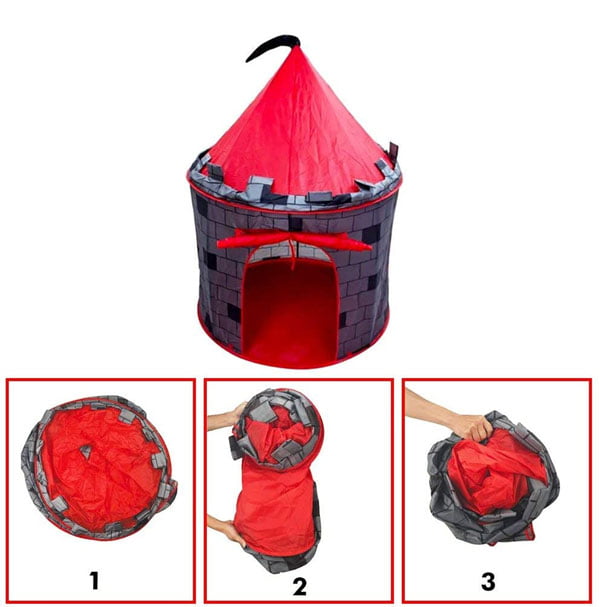 1

2

3