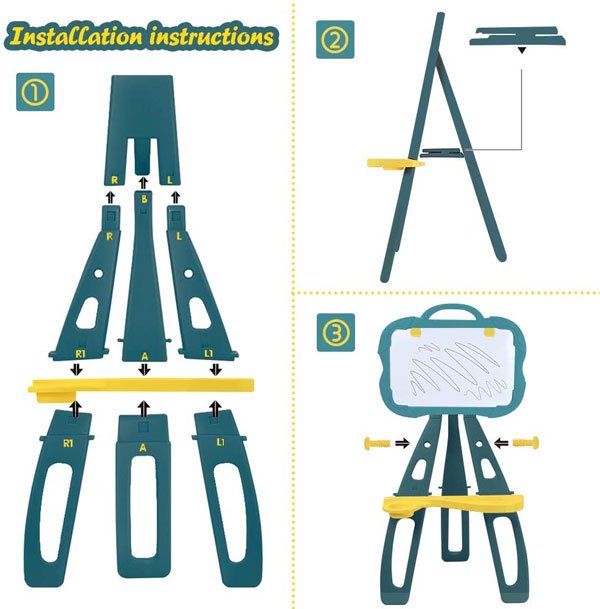 Installation instructions

①

R B L

R L

R1 A L1

R1 A L1

②

③