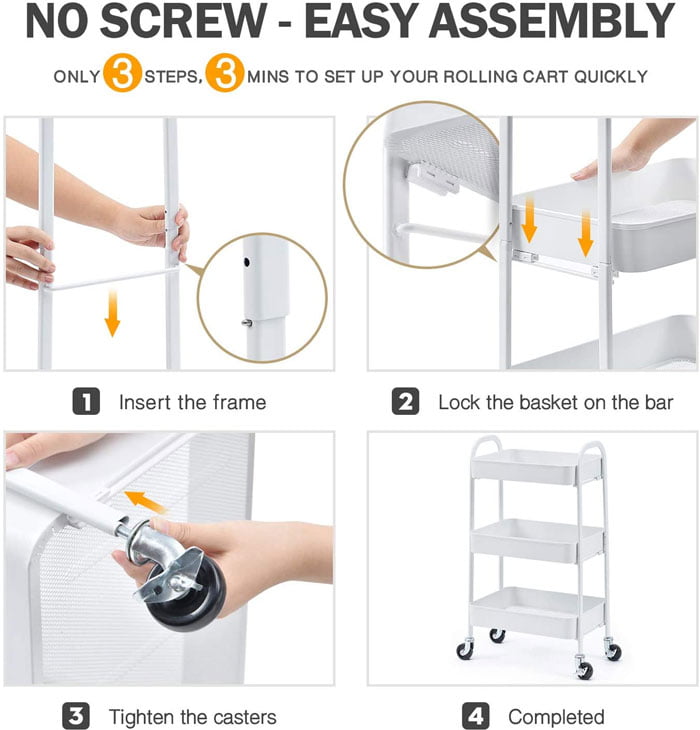 NO SCREW - EASY ASSEMBLY

ONLY 3 STEPS, 3 MINS TO SET UP YOUR ROLLING CART QUICKLY

1 Insert the frame

2 Lock the basket on the bar

3 Tighten the casters

4 Completed