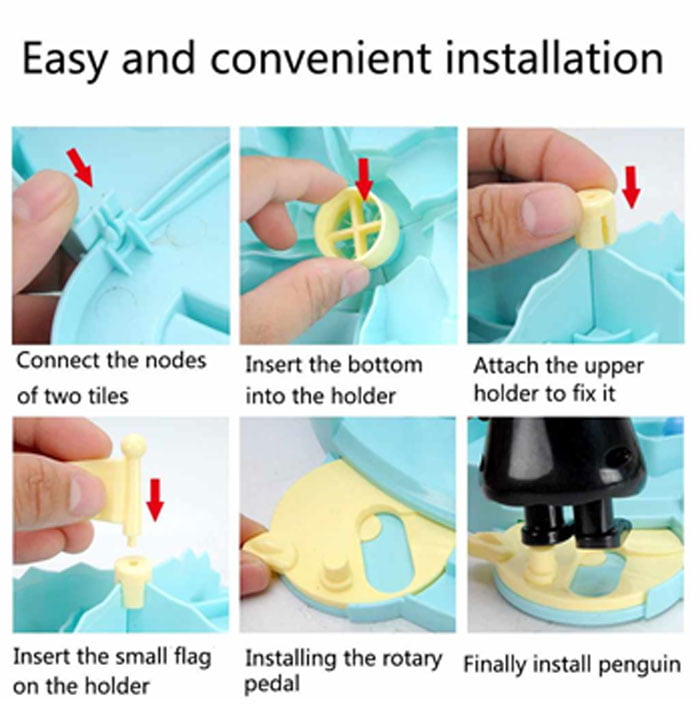 Easy and convenient installation

Connect the nodes of two tiles

Insert the bottom into the holder

Attach the upper holder to fix it

Insert the small flag on the holder

Installing the rotary pedal

Finally install penguin