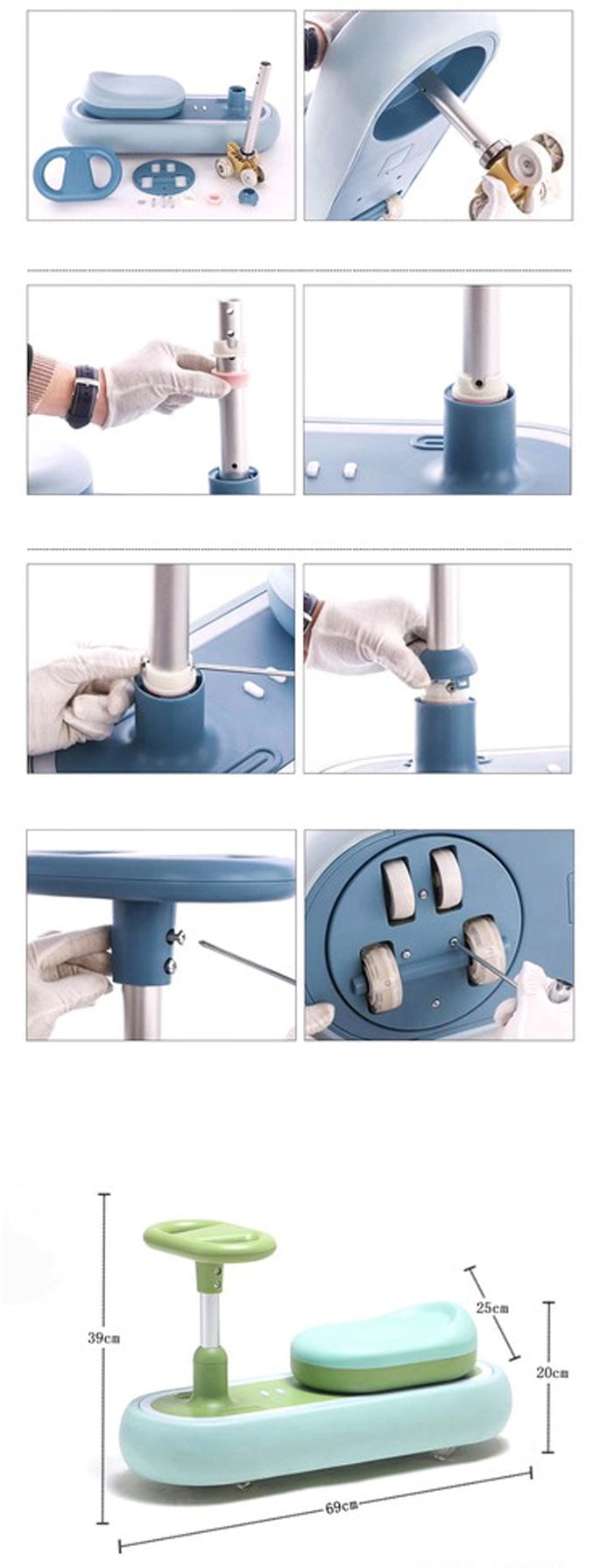 39cm

25cm

20cm

69cm