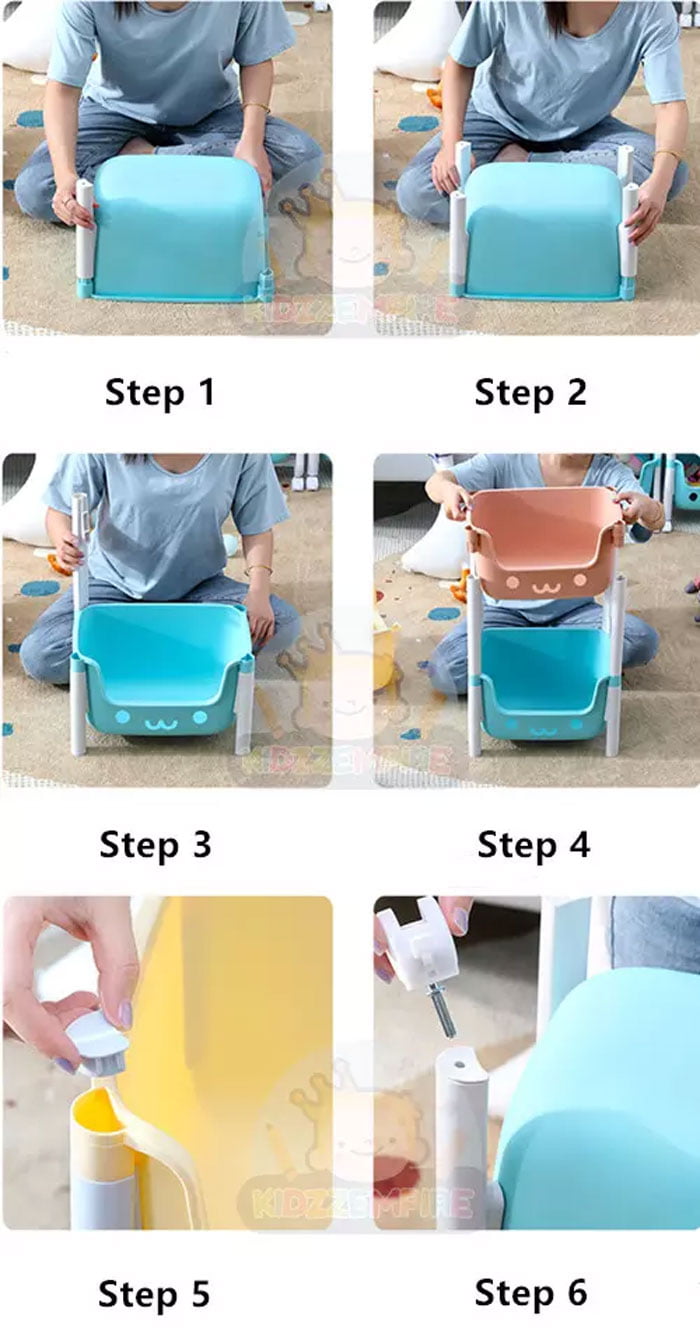 KIDZZEMPIRE

Step 1

Step 2

KIDZZEMPIRE

Step 3

Step 4

KIDZZEMPIRE

Step 5

Step 6