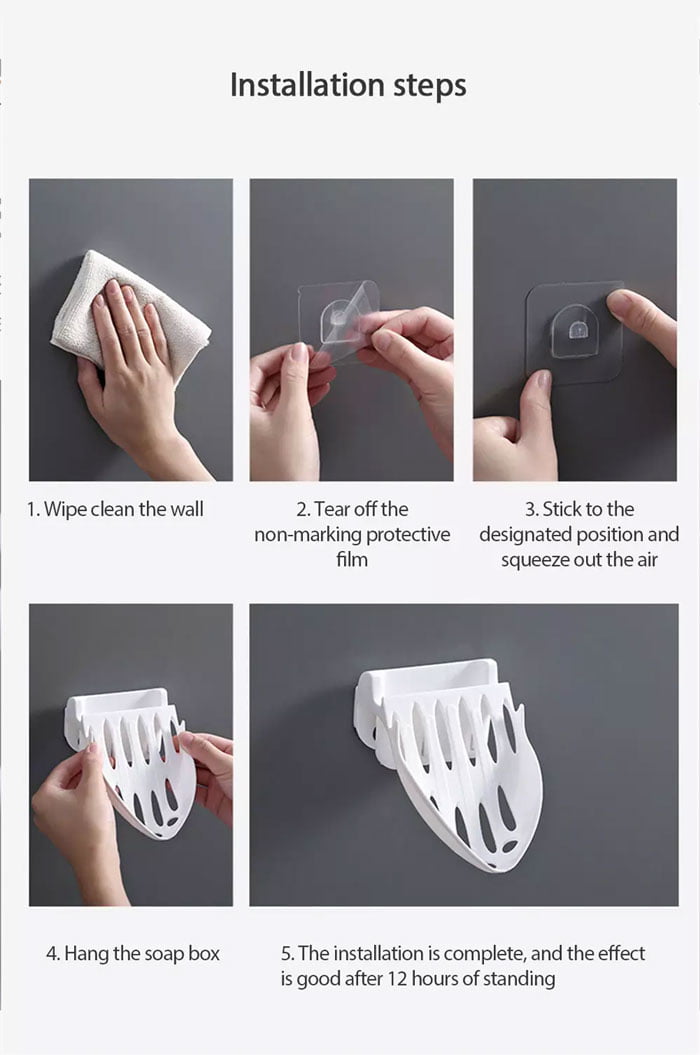 Installation steps

1. Wipe clean the wall

2. Tear off the non-marking protective film

3. Stick to the designated position and squeeze out the air

4. Hang the soap box

5. The installation is complete, and the effect is good after 12 hours of standing