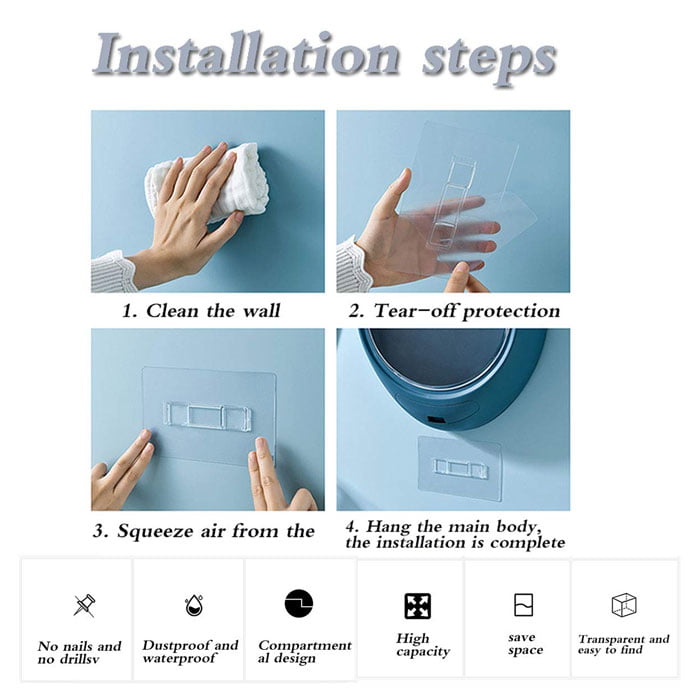 Installation steps

1. Clean the wall

2. Tear-off protection

3. Squeeze air from the

4. Hang the main body, the installation is complete

No nails and no drillsv

Dustproof and waterproof

Compartment al design

High capacity

save space

Transparent and easy to find